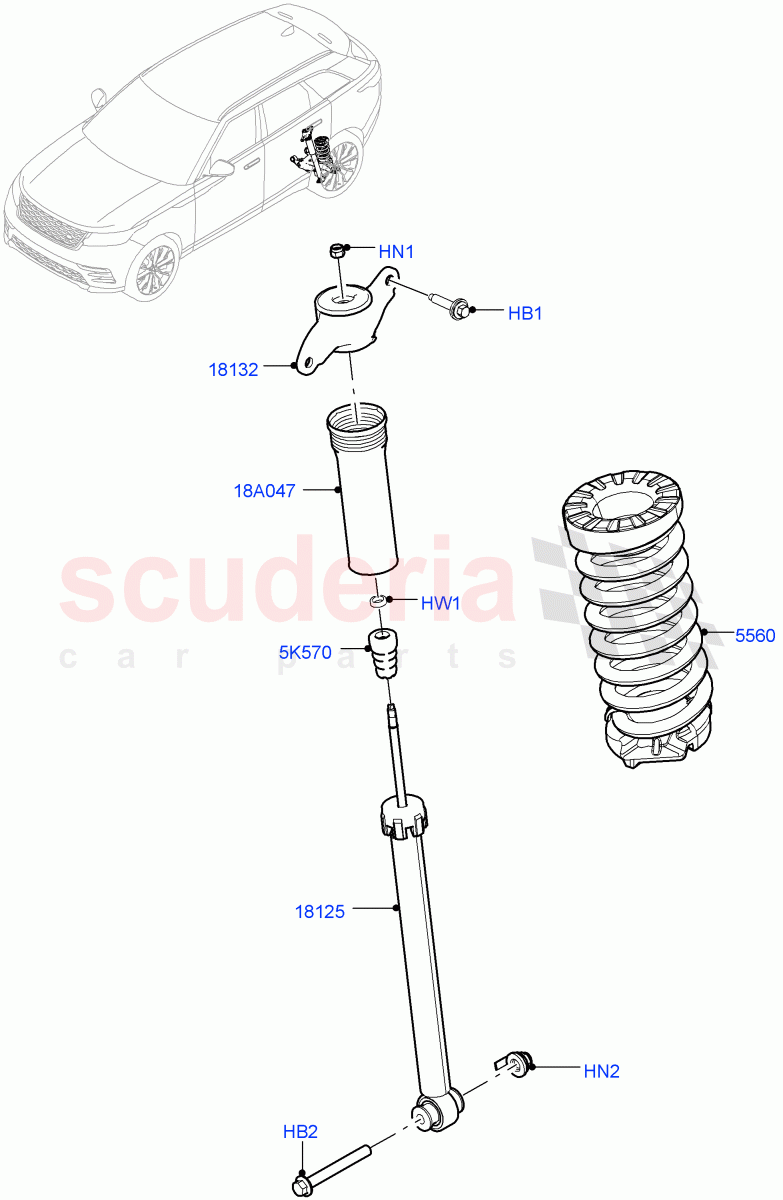 HN1
HB1
18132
18A047
scuderia
car parts
HW1
5K570
5560
18125
HN2
HB2