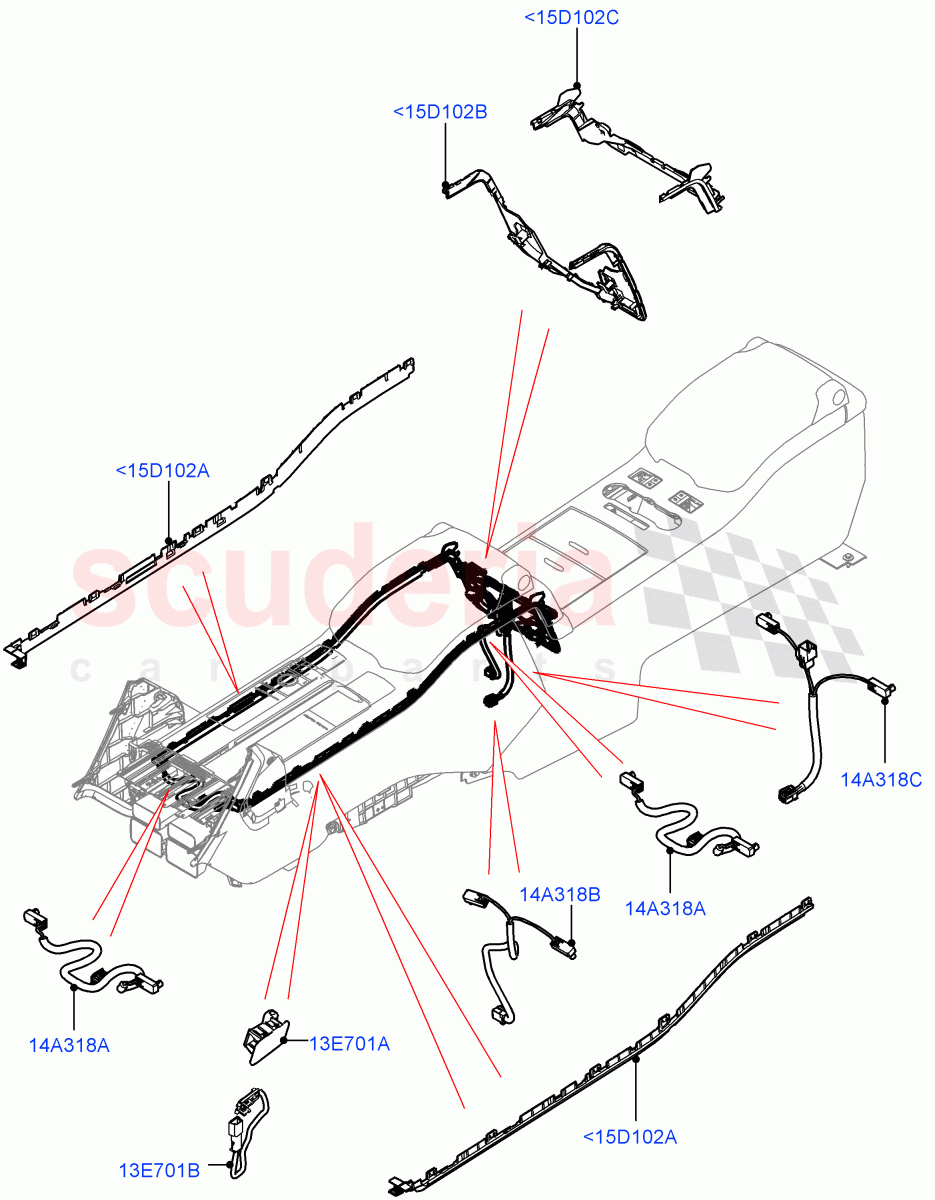 <15D102C
<15D102B
<15D102A
scuderia
car parts
14A318C
14A318B
14A318A
14A318A
13E701A
13E701B
<15D102A