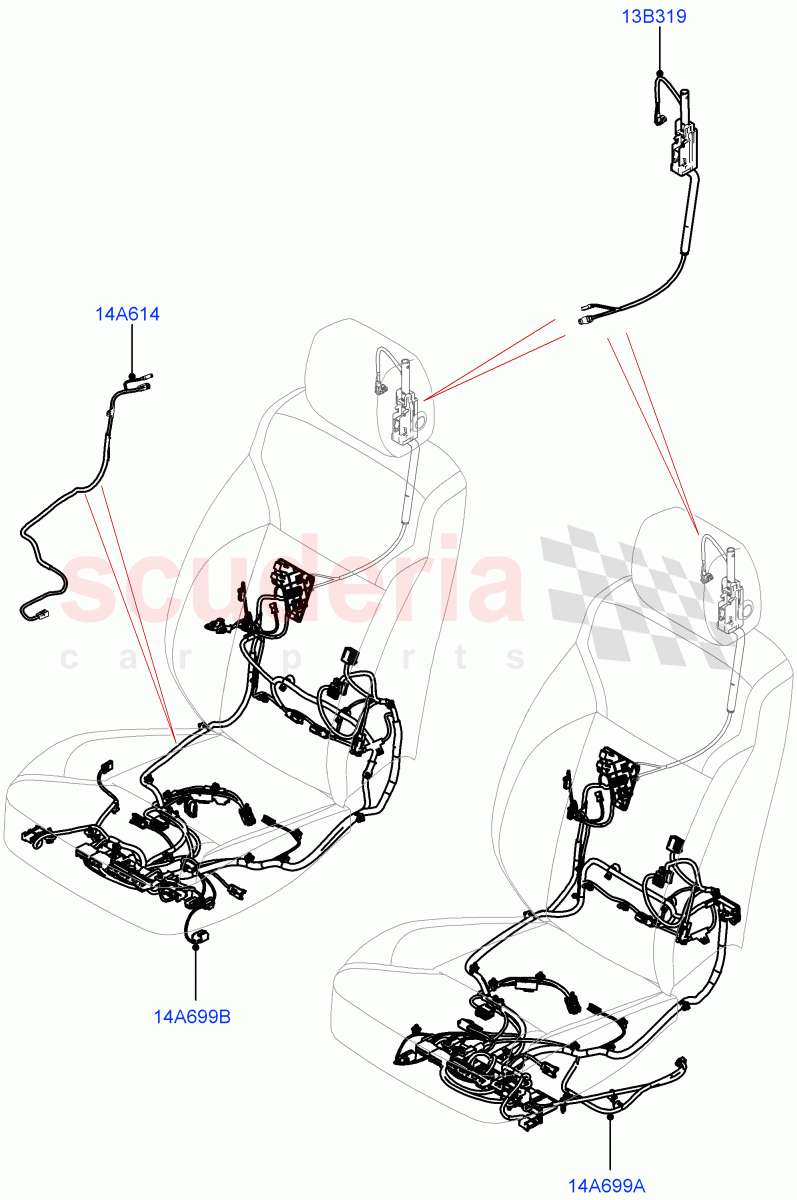 13B319

14A614

scuderia
car parts

14A699B

14A699A