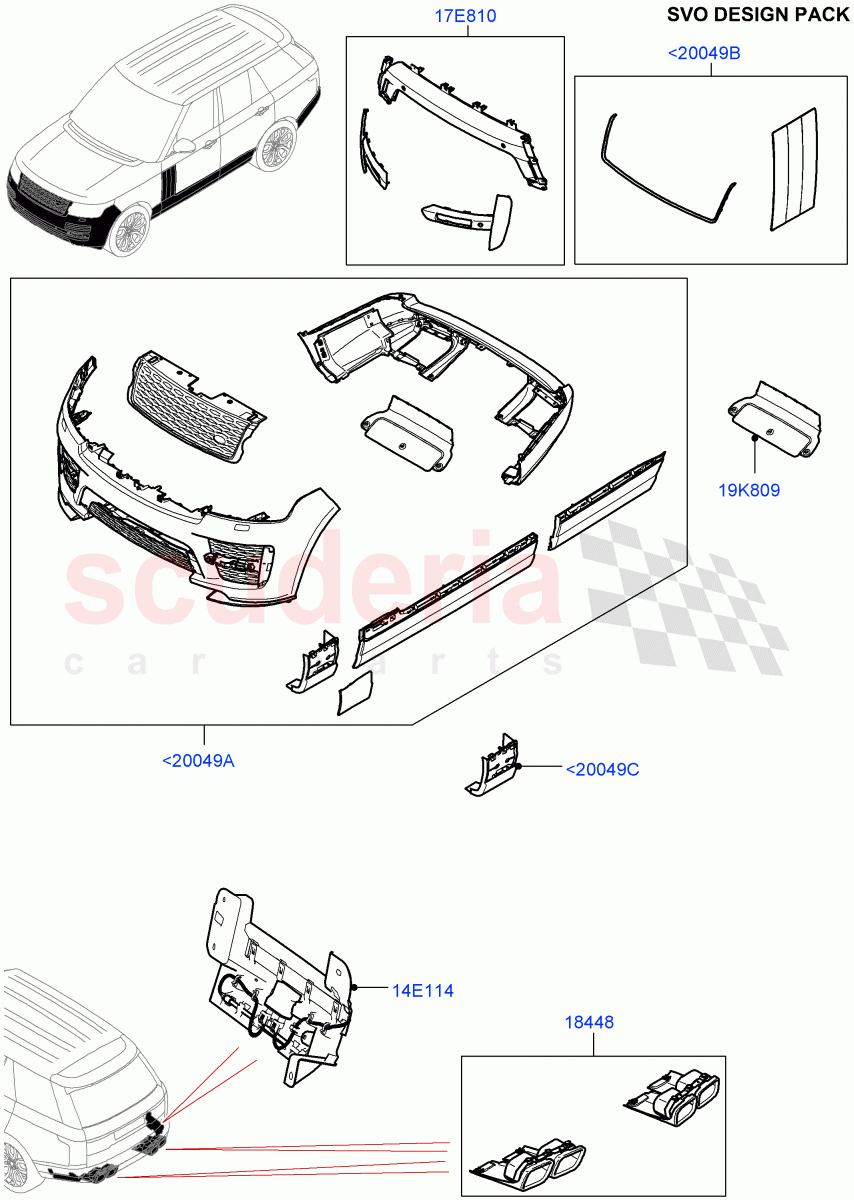 SVO DESIGN PACK

17E810

<20049B

19K809

scuderia
car parts

<20049A

<20049C

14E114

18448