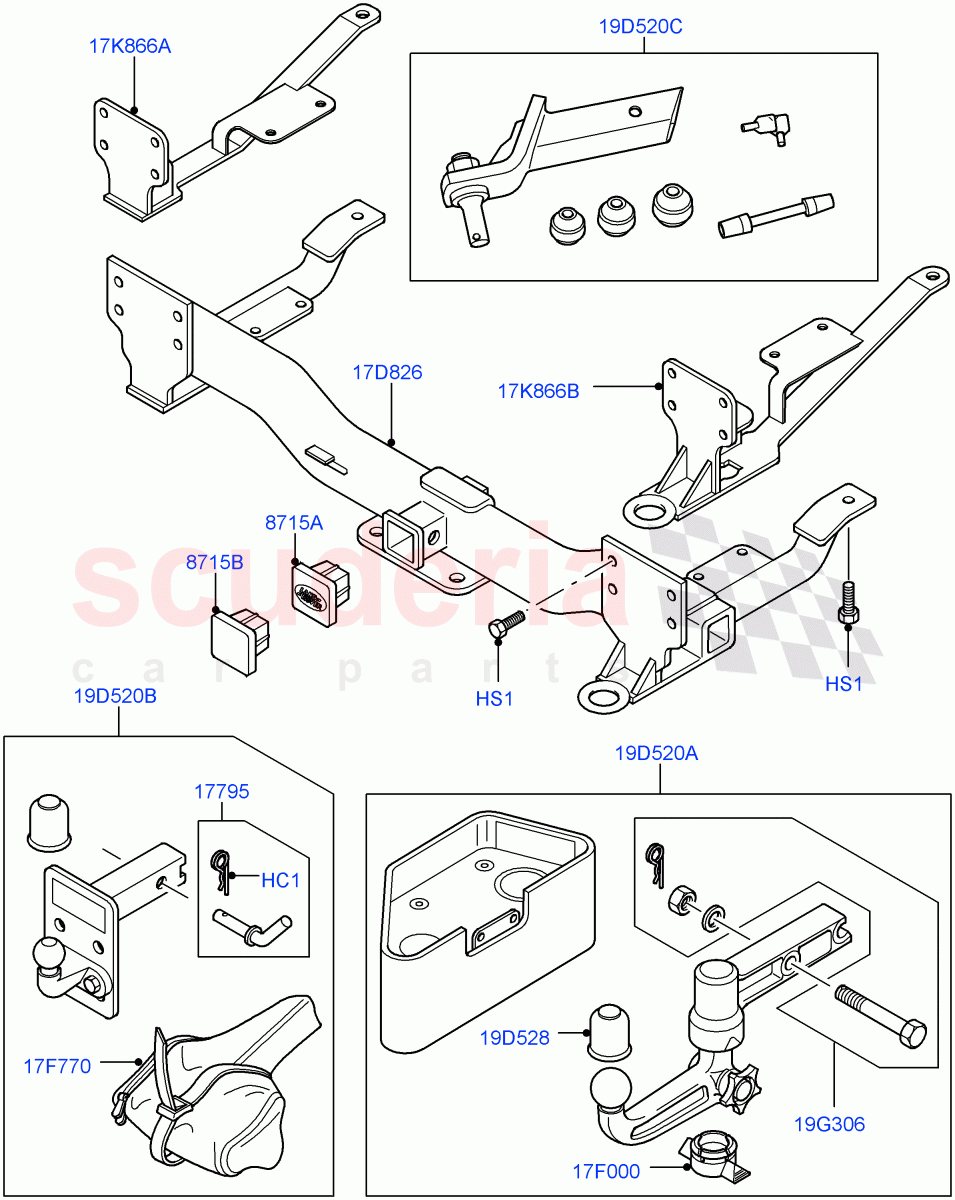 17K866A

19D520C

17D826

17K866B

8715A

8715B

scuderia
car parts

HS1

HS1

19D520B

17795

HC1

17F770

19D520A

19D528

19G306

17F000