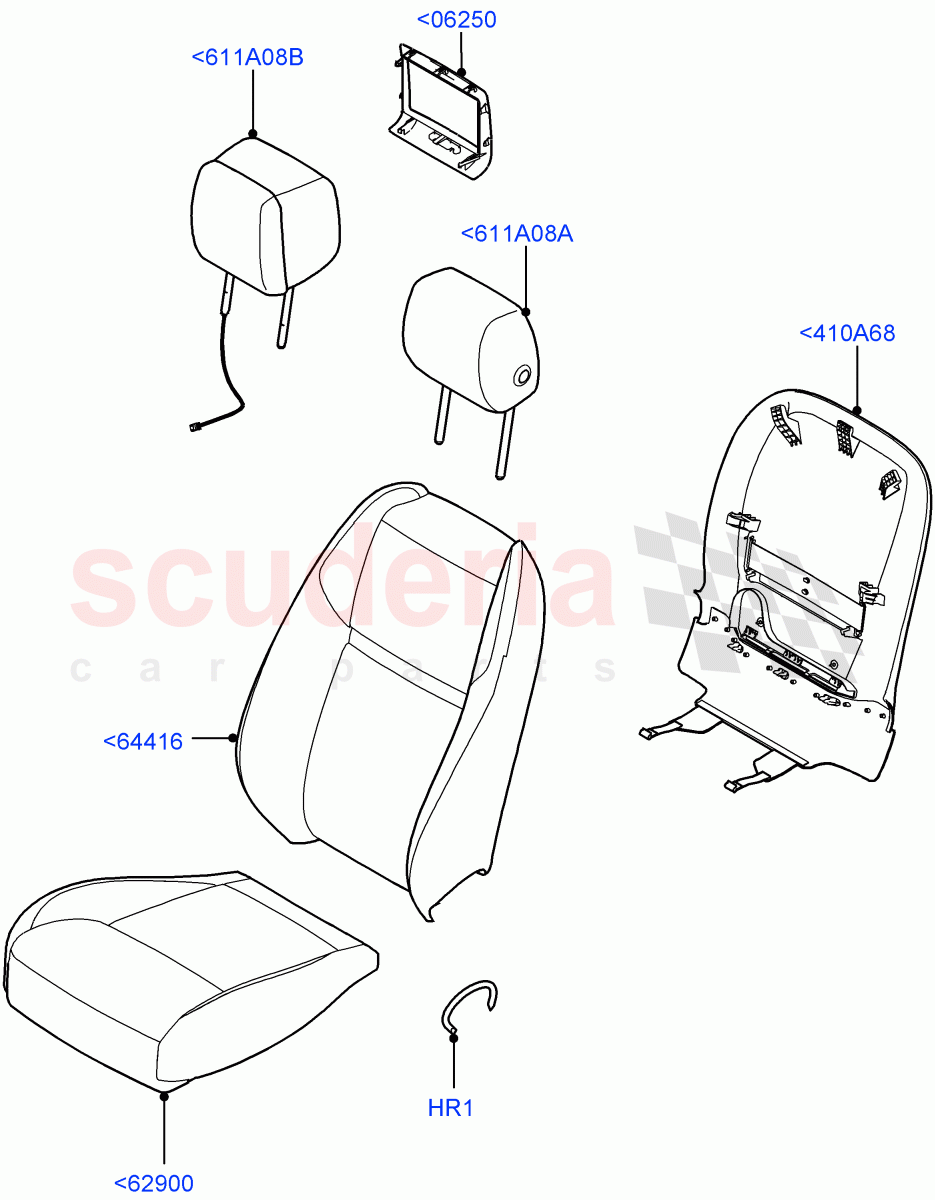 <06250

<611A08B

<611A08A

<410A68

scuderia
car parts

<64416

HR1

<62900