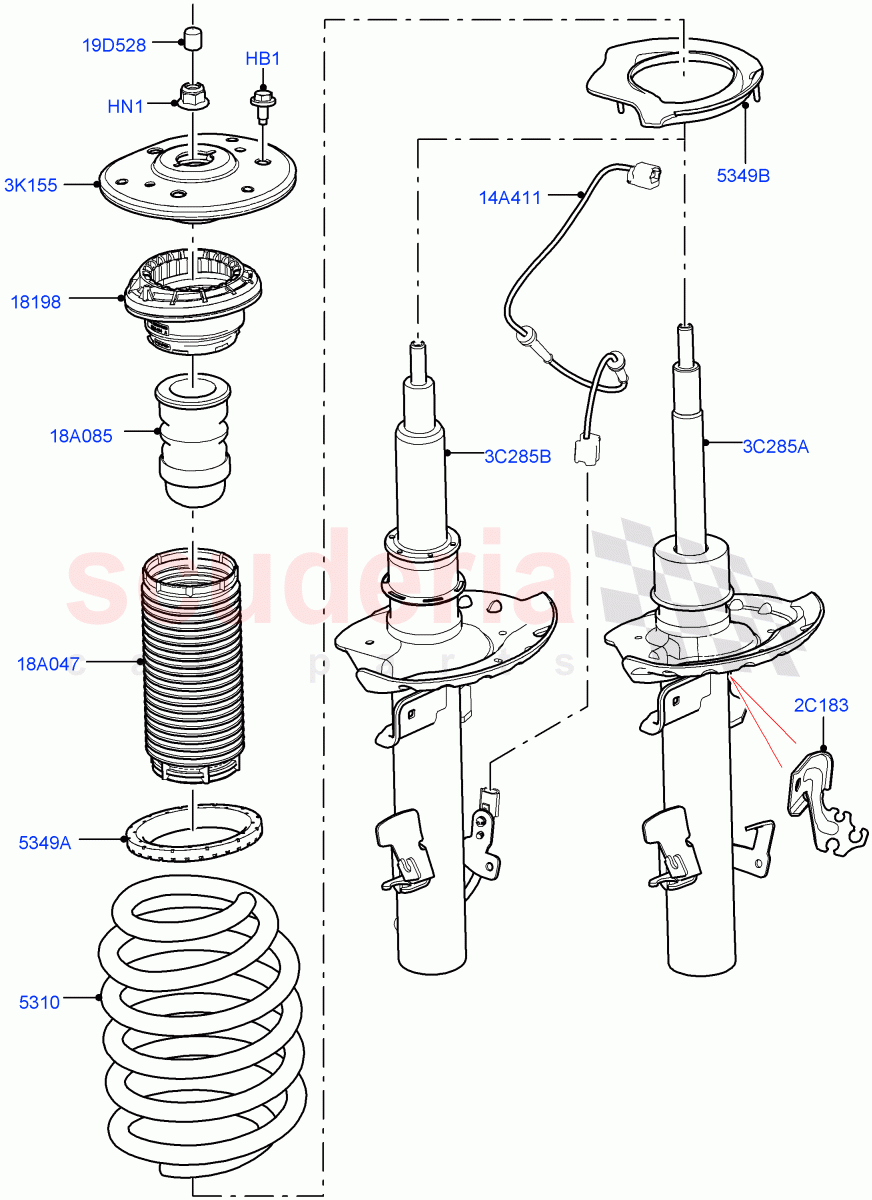 19D528
HB1
HN1
3K155
18198
18A085
18A047
5349A
5310
14A411
5349B
3C285B
3C285A
2C183
scuderia
car parts