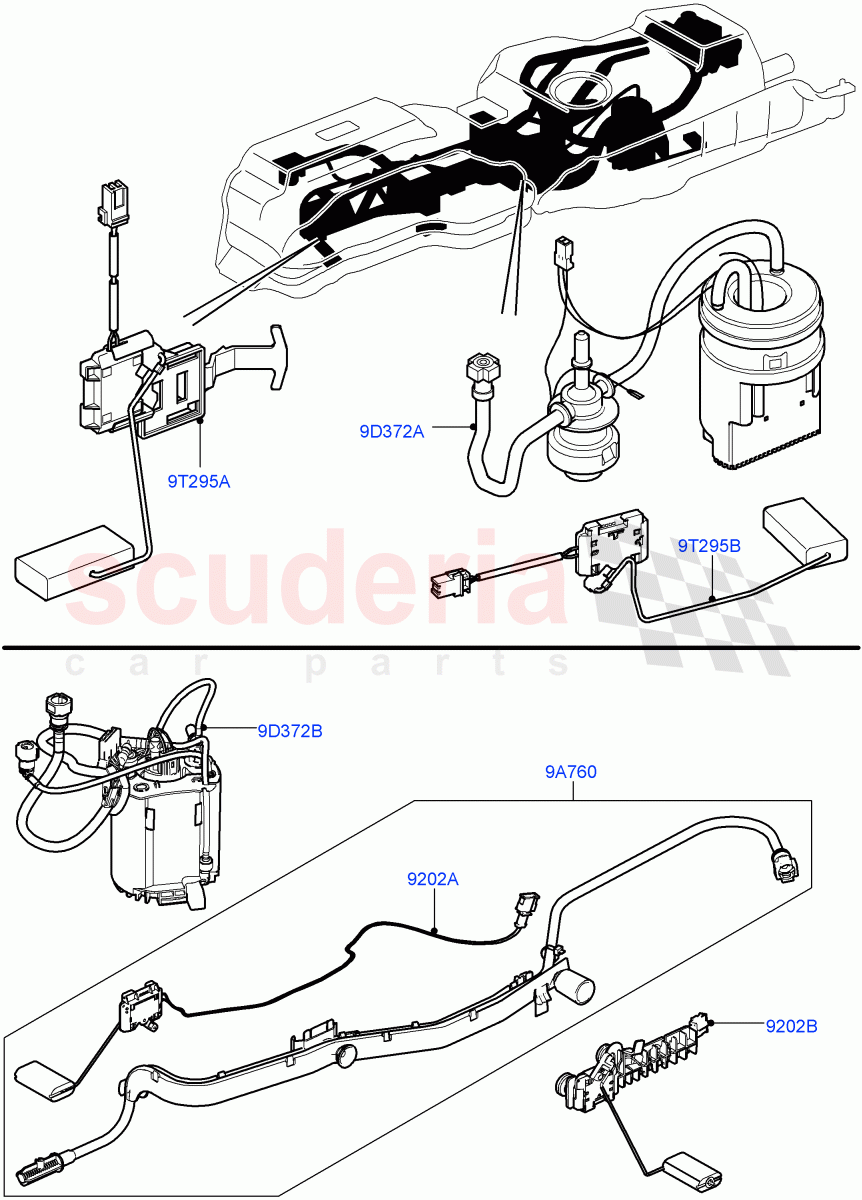 9D372A

9T295A

9T295B

scuderia
car parts

9D372B

9A760

9202A

9202B