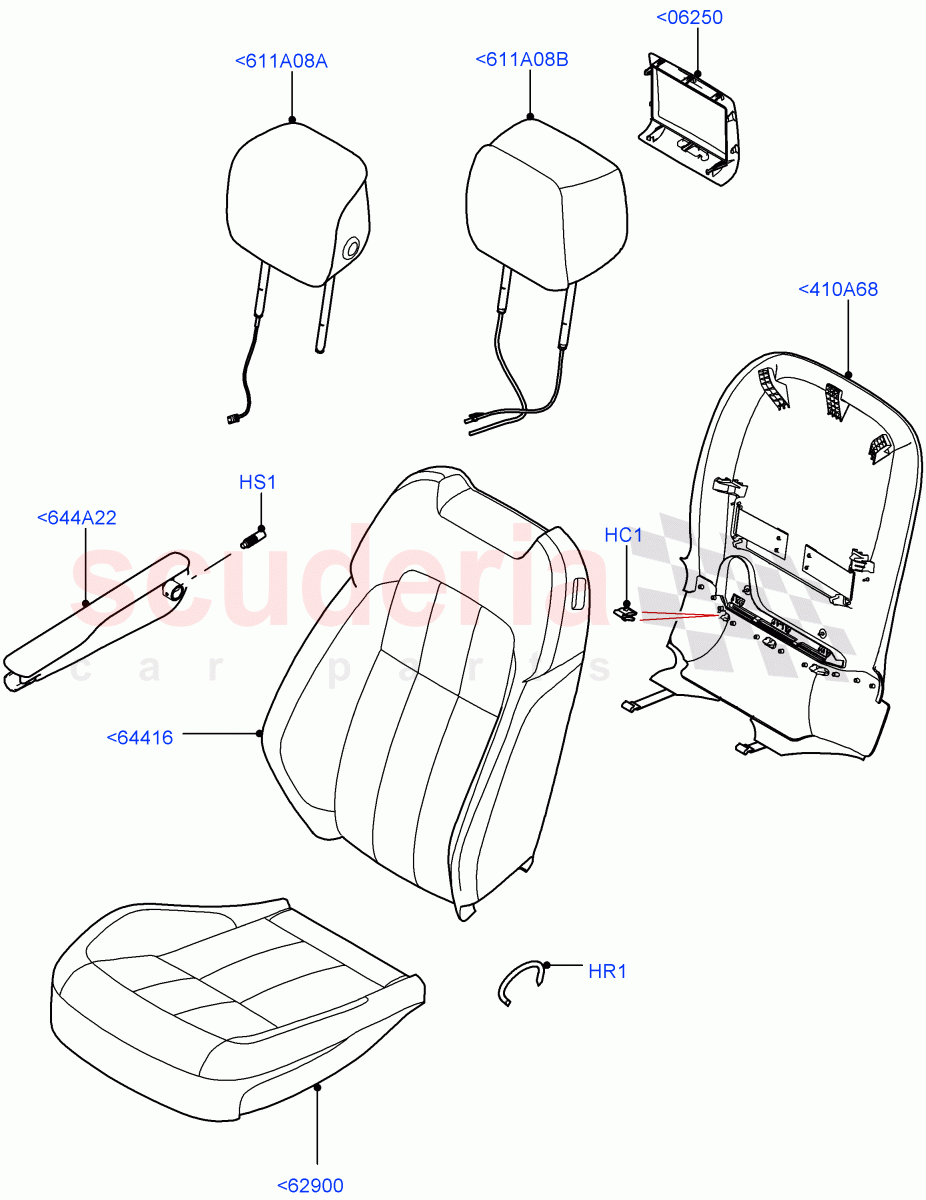 <611A08A

<611A08B

<06250

<410A68

HS1

<644A22

HC1

scuderia
car parts

<64416

HR1

<62900