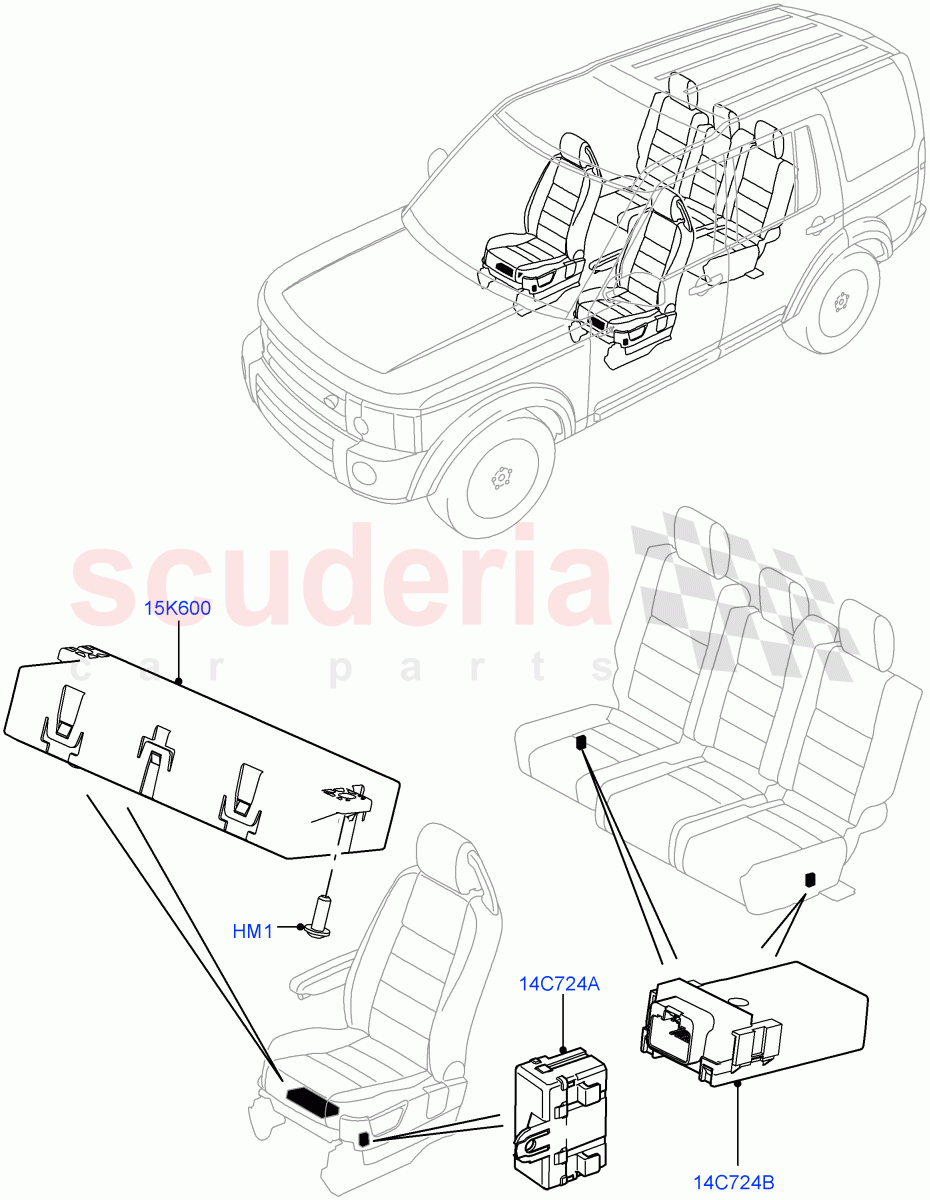 scuderia
car parts

15K600

HM1

14C724A

14C724B