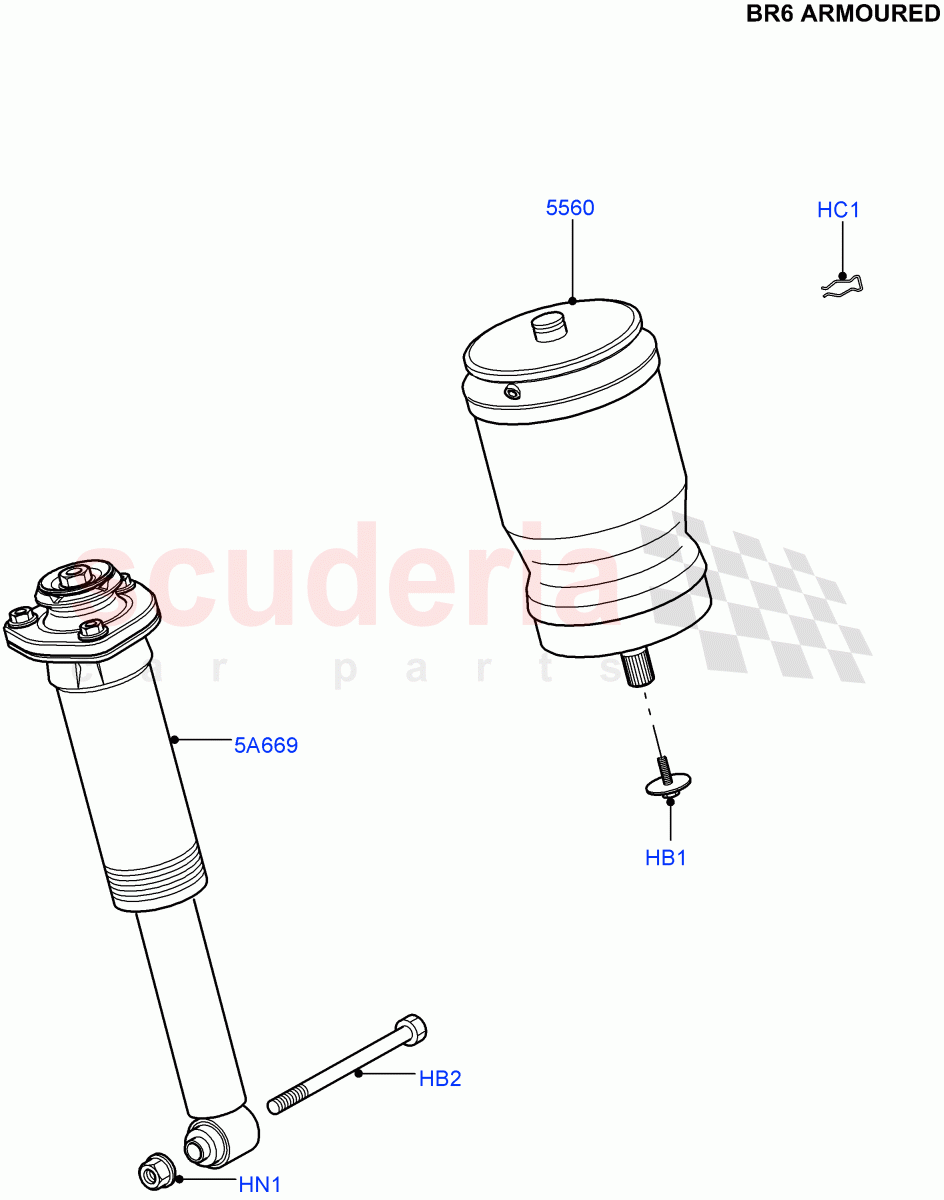 BR6 ARMOURED

5560

HC1

scuderia
car parts

5A669

HB1

HB2

HN1