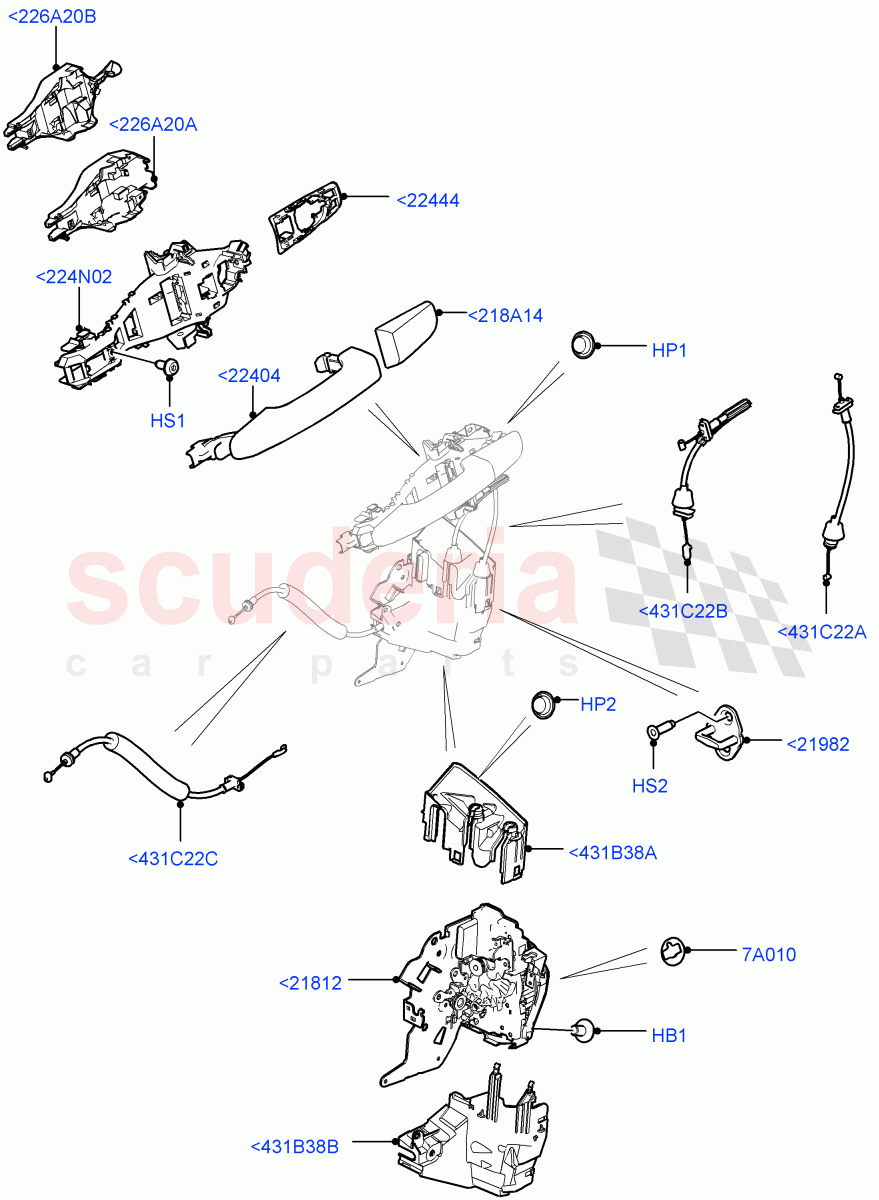 <226A20B

<226A20A

<22444

<224N02

<218A14

HP1

<22404

HS1

scuderia
car parts

<431C22B

<431C22A

HP2

<21982

HS2

<431C22C

<431B38A

7A010

<21812

HB1

<431B38B