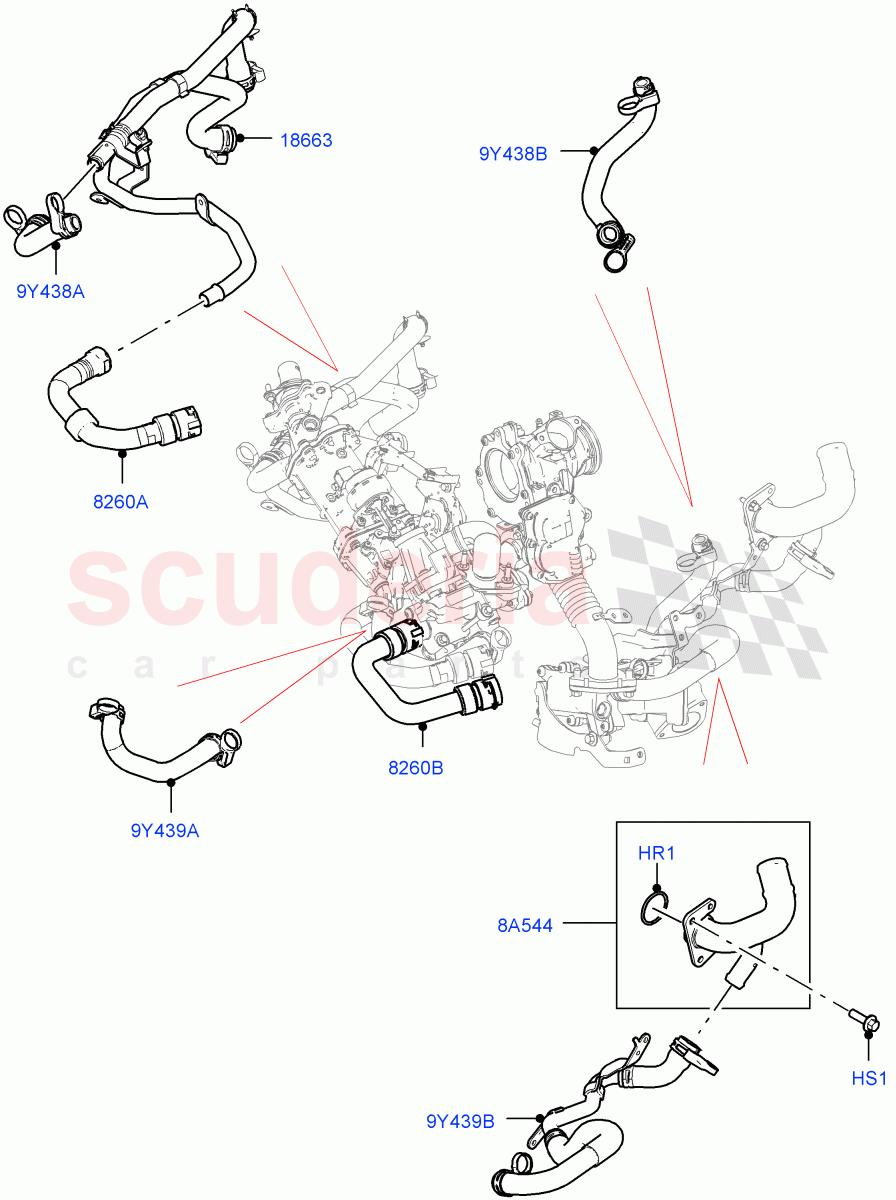 18663

9Y438B

9Y438A

8260A

scuderia
car parts

8260B

9Y439A

HR1

8A544

HS1

9Y439B