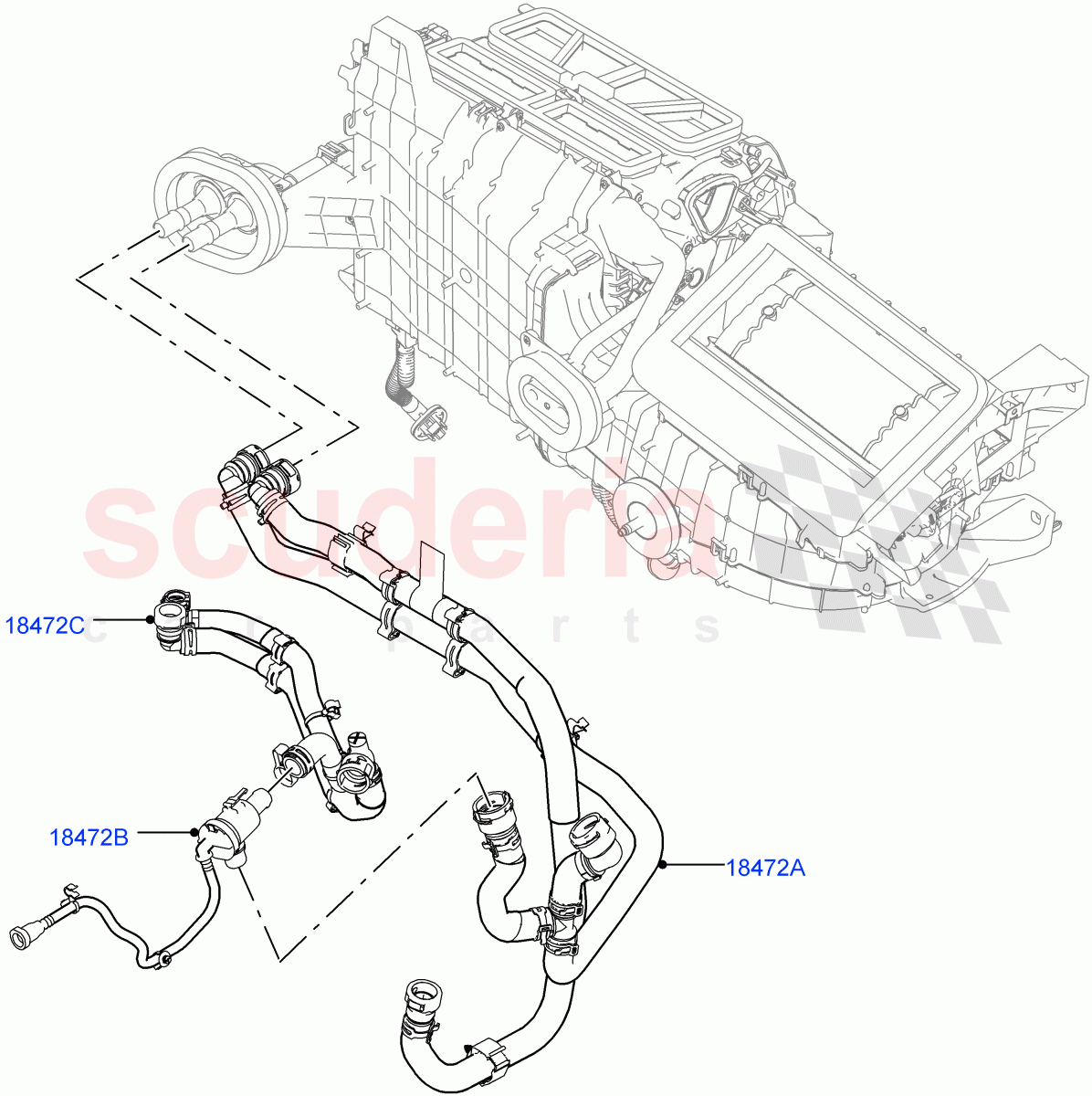 scuderia
car parts

18472C

18472B

18472A