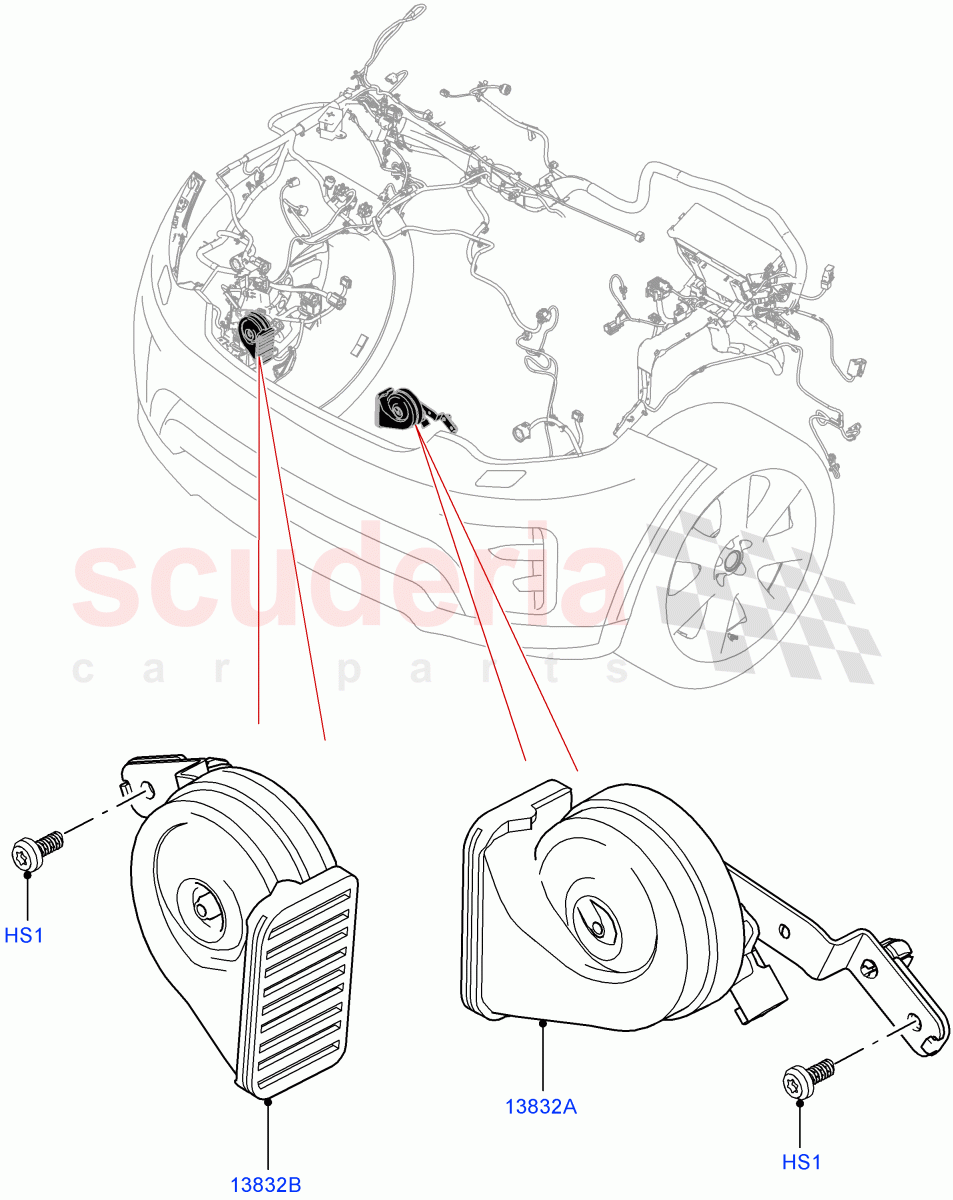 scuderia
car parts

HS1

13832B

13832A

HS1