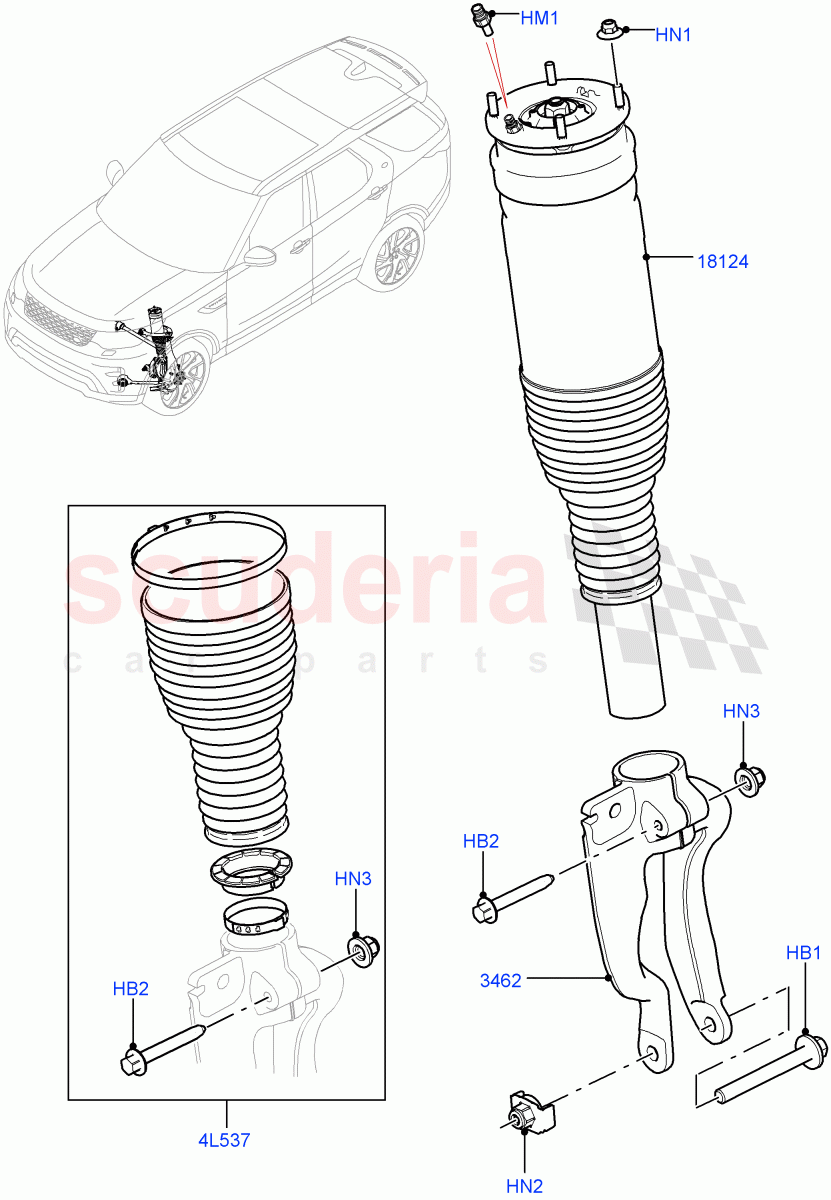 HM1
HN1
18124
scuderia
car parts
HN3
HB2
HN3
HB2
3462
HB1
4L537
HN2