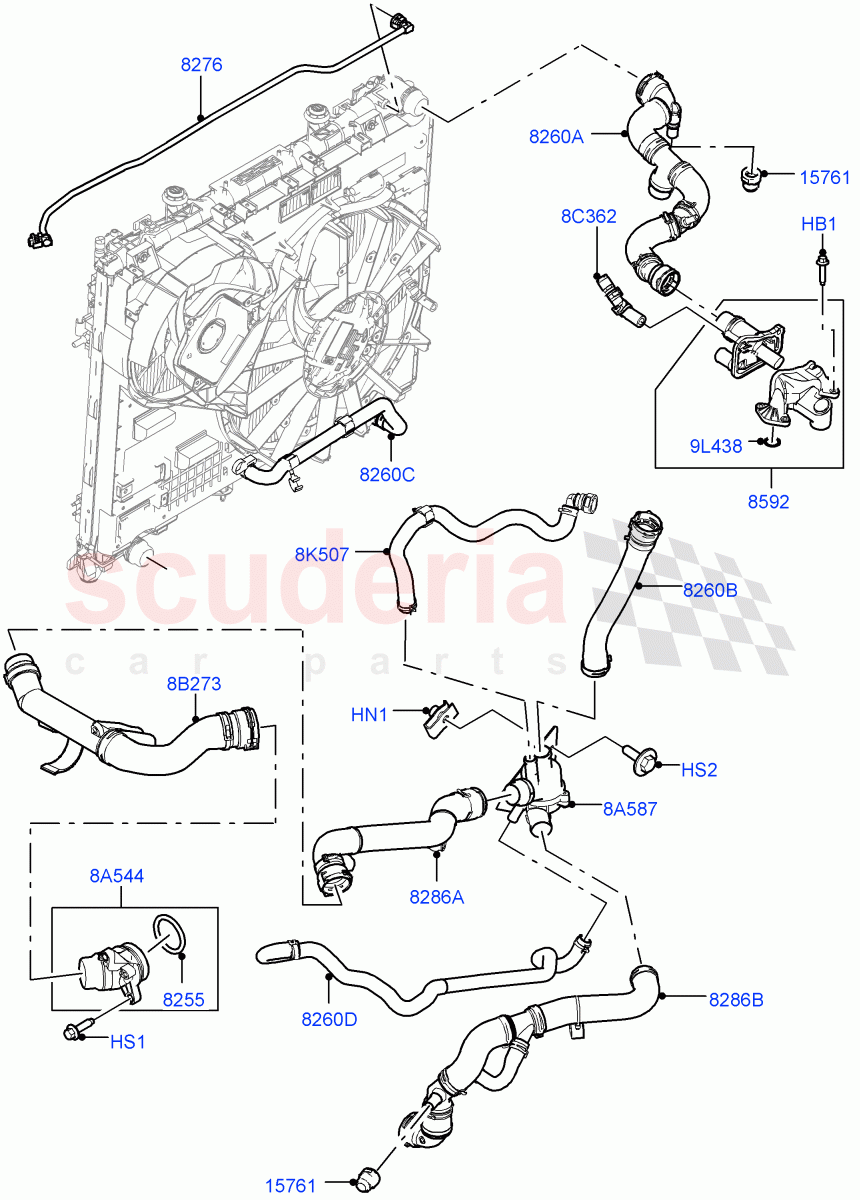 8276
8260A
15761
8C362
HB1
9L438
8592
8260C
8K507
8260B
scuderia
car parts
8B273
HN1
HS2
8A587
8286A
8A544
8255
HS1
8260D
8286B
15761