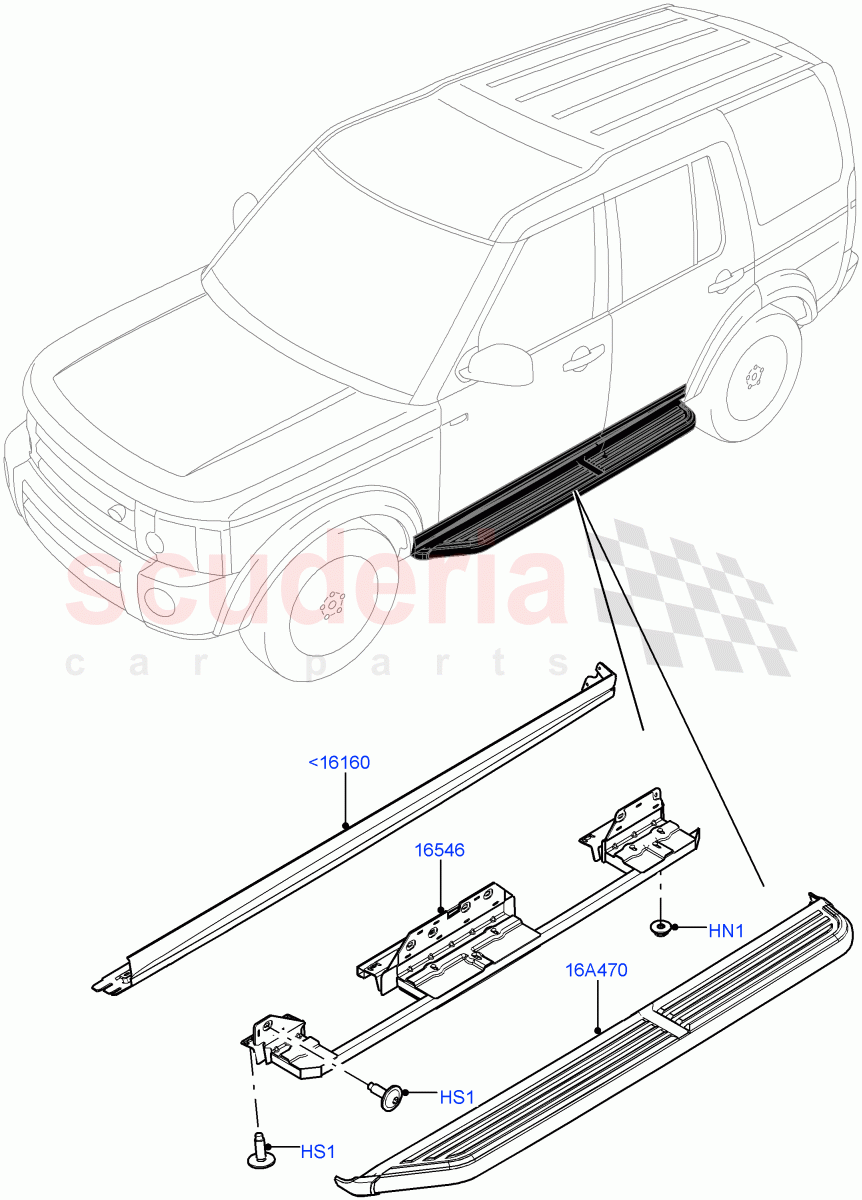 scuderia
car parts

<16160

16546

HN1

16A470

HS1

HS1