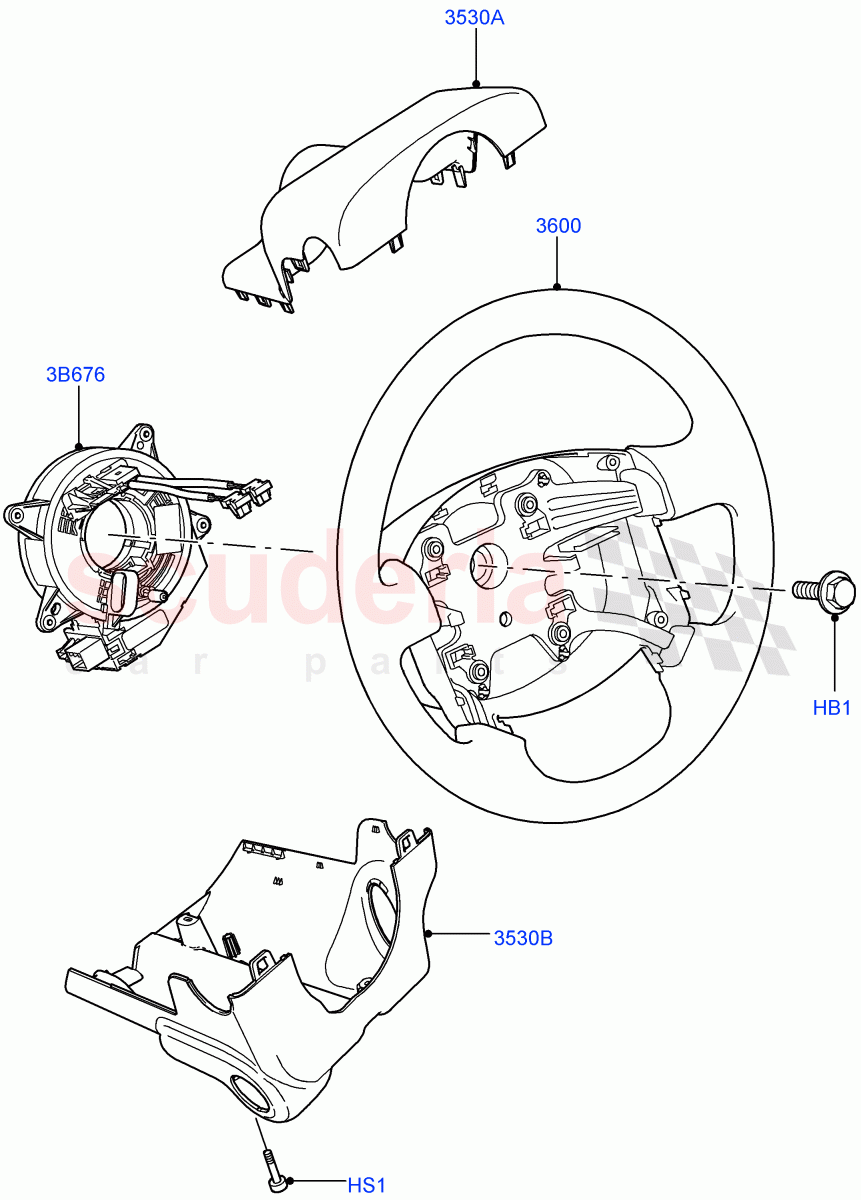 3530A

3600

3B676

scuderia
car parts

HB1

3530B

HS1