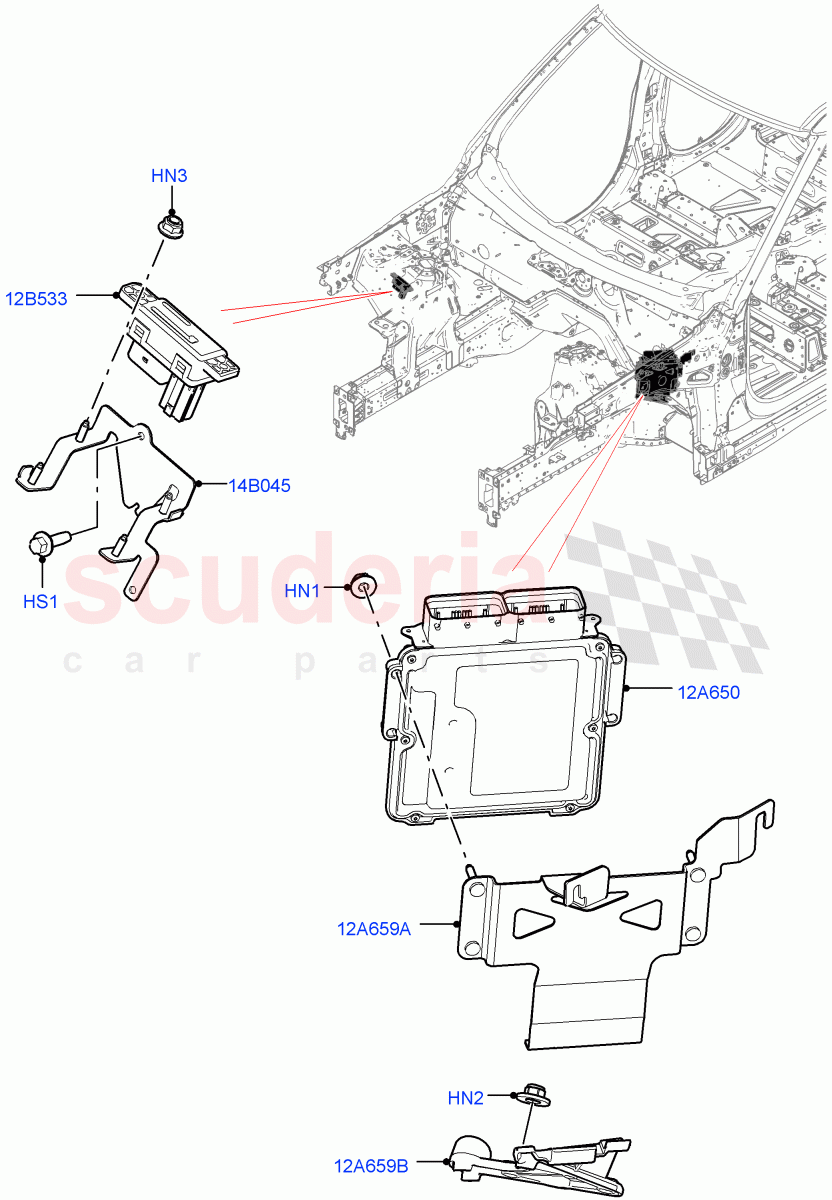 HN3

12B533

14B045

HS1

scuderia
car parts

HN1

12A650

12A659A

HN2

12A659B