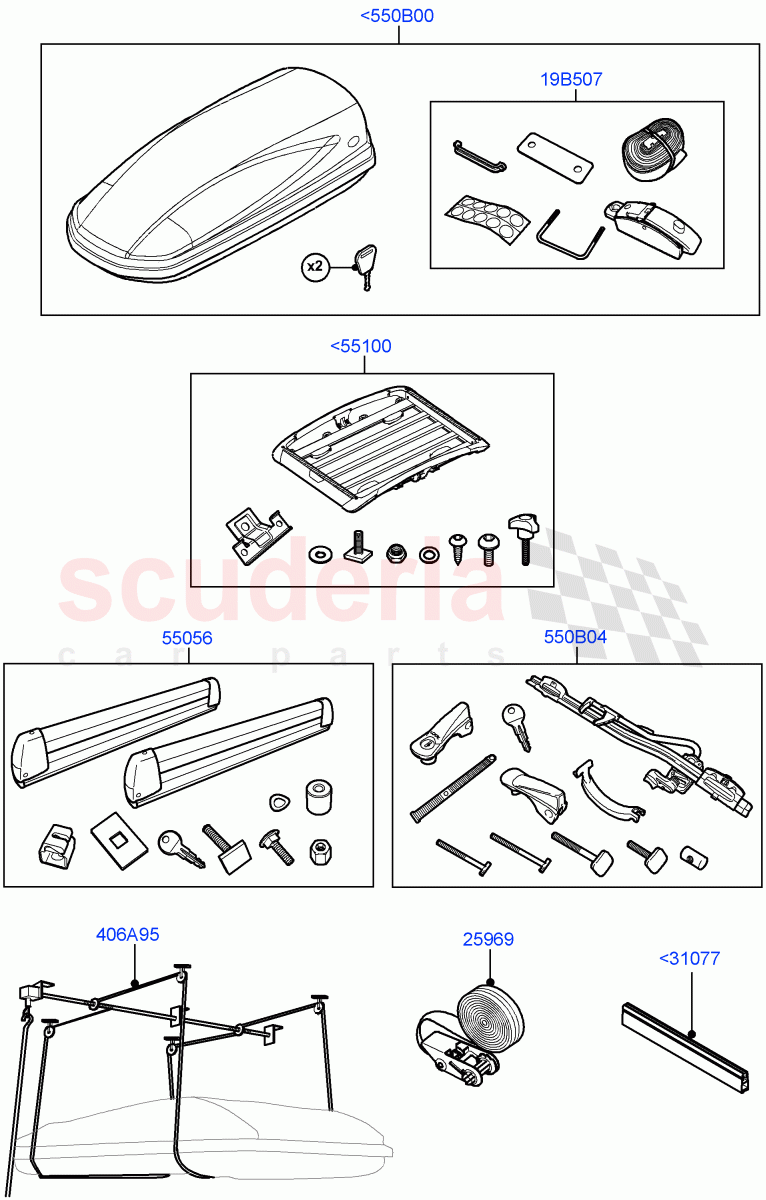 <550B00

19B507

x2

<55100

scuderia
car parts

55056

550B04

406A95

25969

<31077