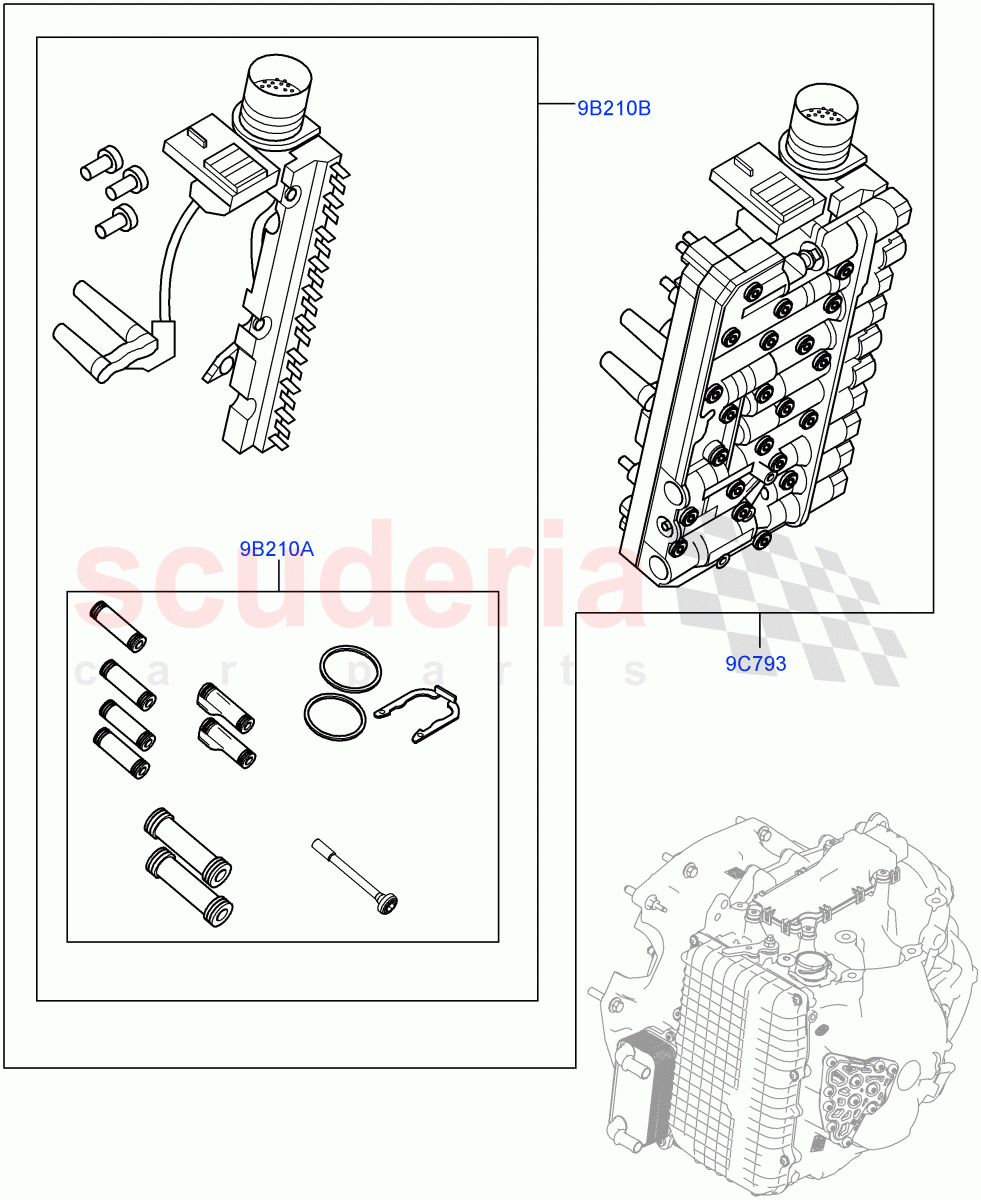 9B210B

9B210A

scuderia
car parts

9C793