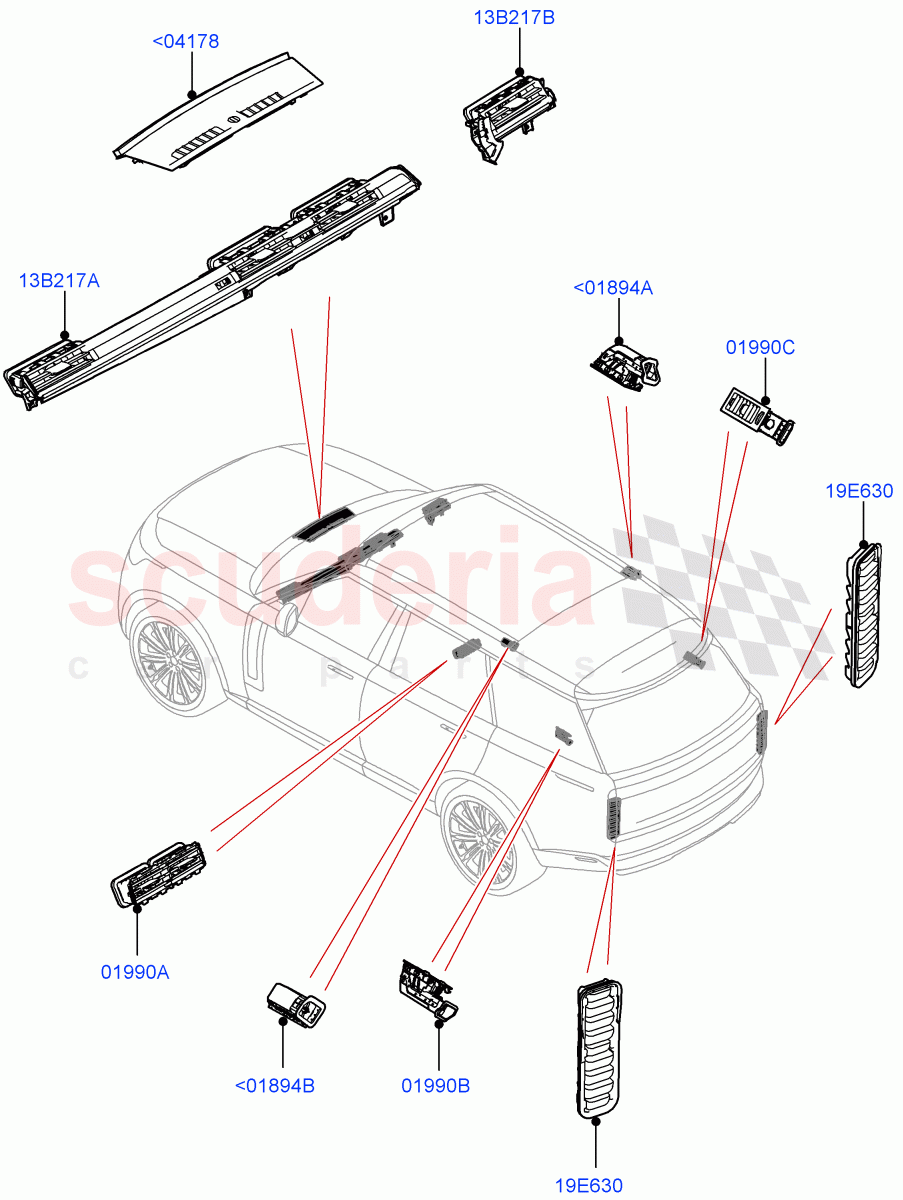 <04178

13B217B

13B217A

<01894A

01990C

19E630

scuderia
car parts

01990A

<01894B

01990B

19E630