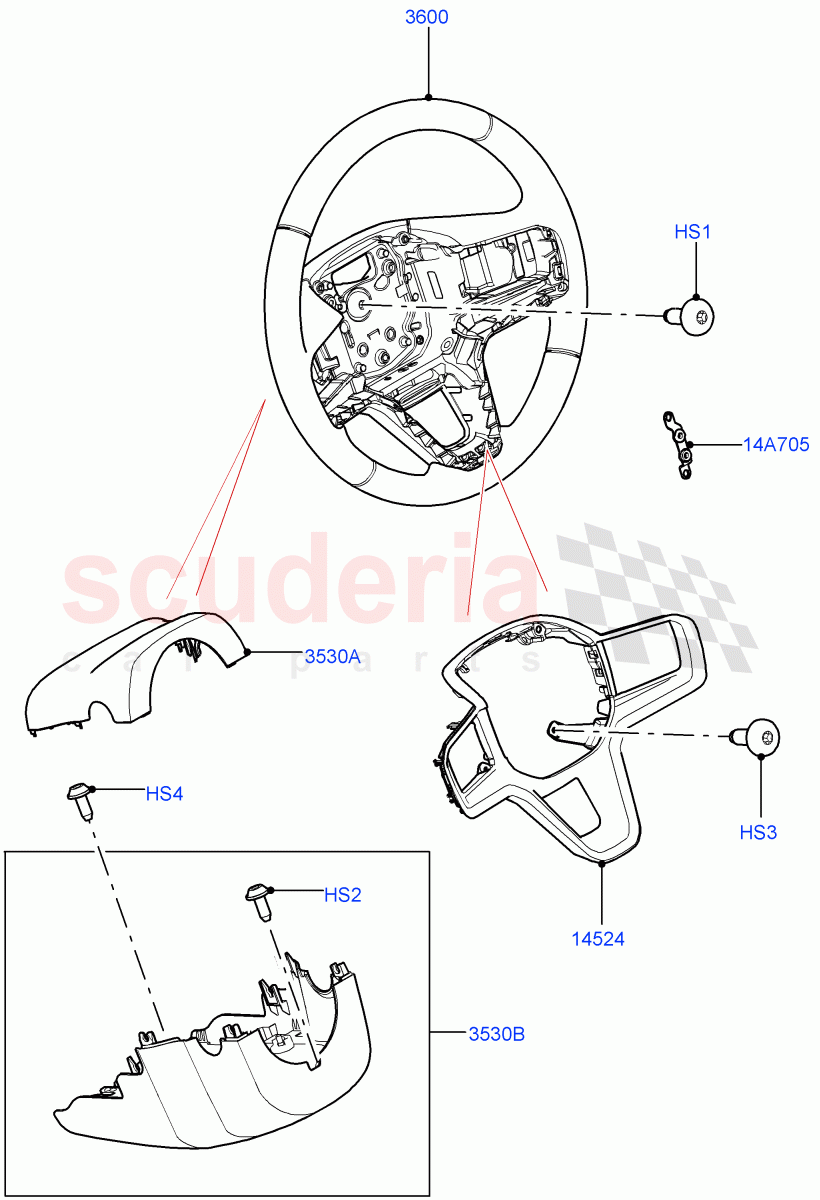 3600

HS1

14A705

scuderia
car parts

3530A

HS4

HS3

HS2

14524

3530B