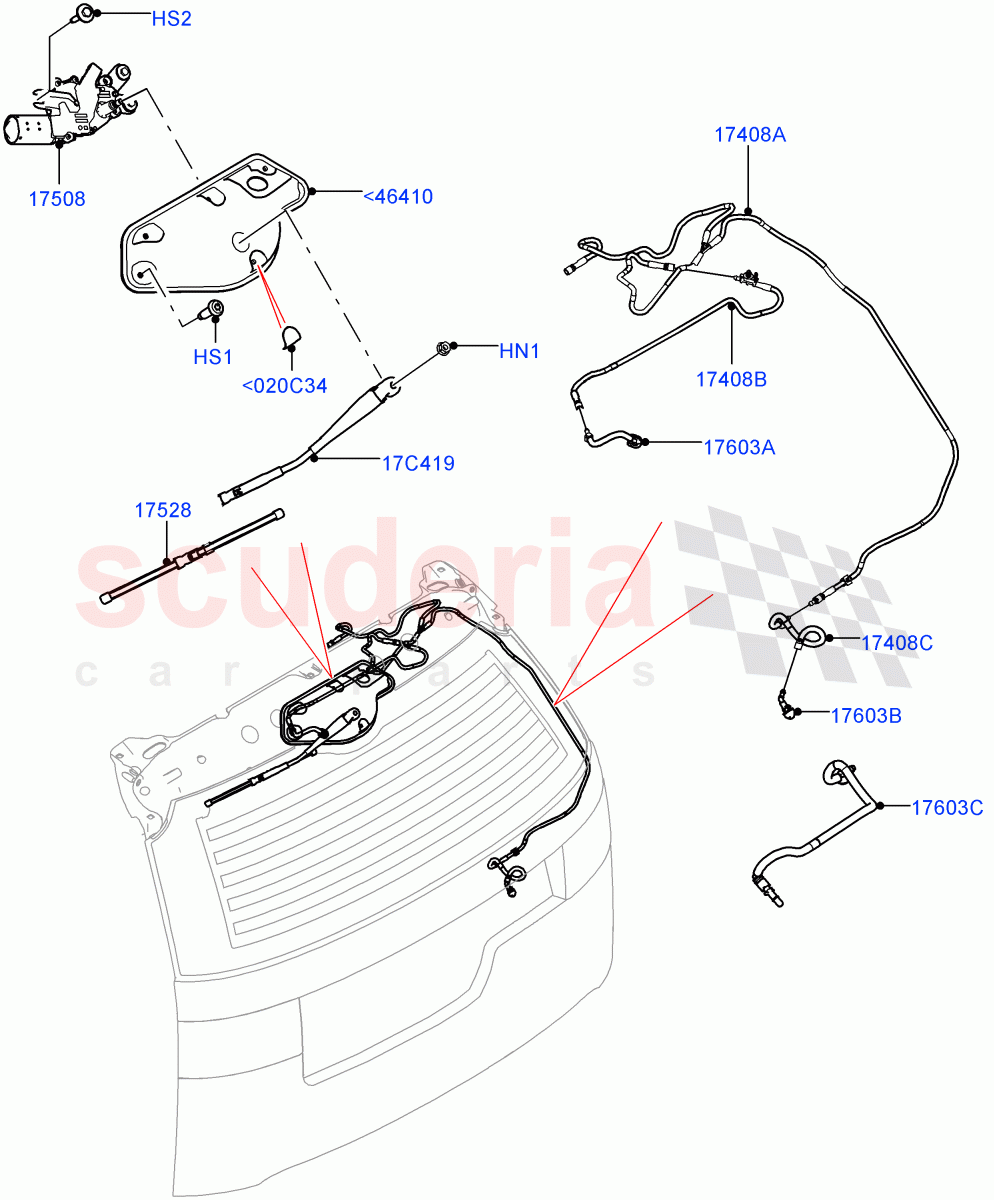 HS2
17508
<46410
HS1
<020C34
HN1
17C419
17528
17408A
17408B
17603A
17408C
17603B
17603C
scuderia
car parts