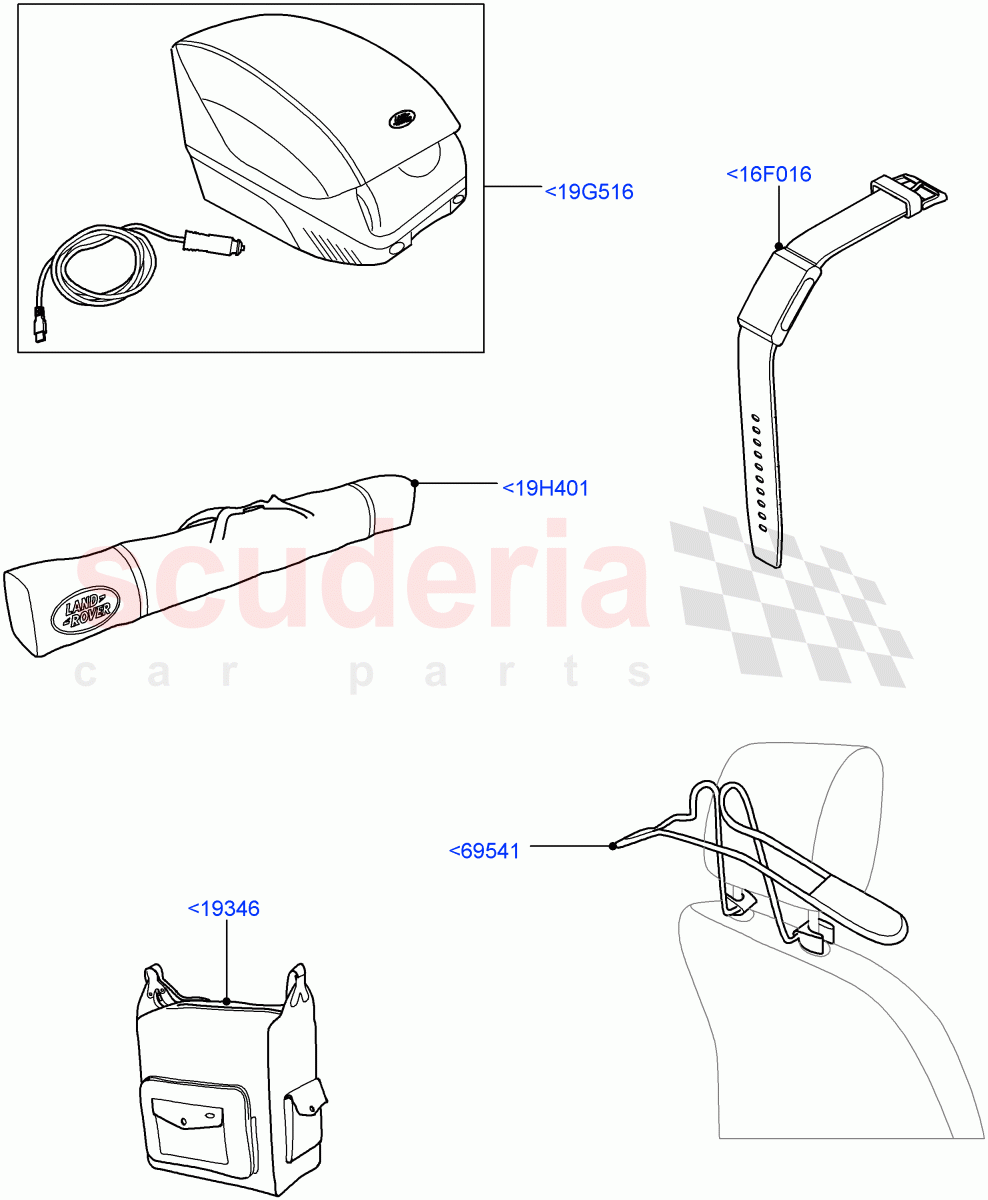 <19G516

<16F016

<19H401

LAND ROVER

scuderia
car parts

<69541

<19346