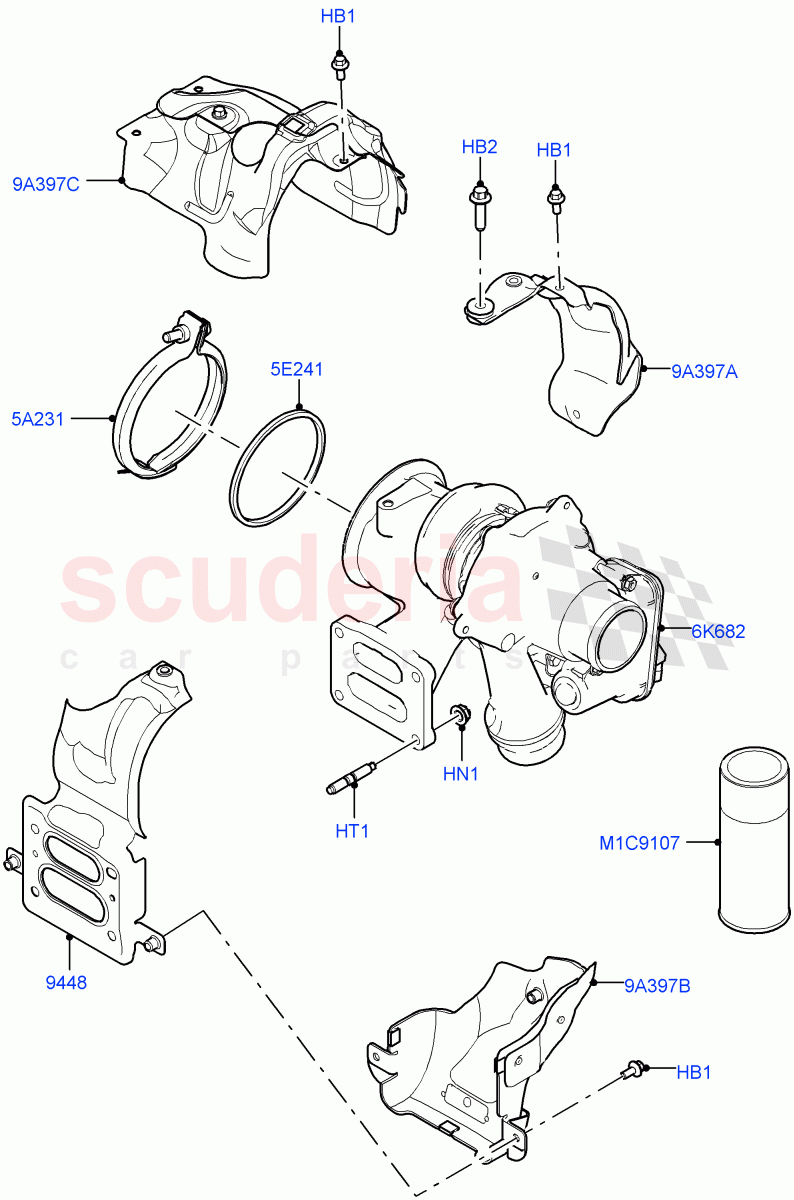 HB1
9A397C
HB2
HB1
9A397A
5E241
5A231
scuderia
car parts
6K682
HN1
HT1
M1C9107
9448
9A397B
HB1