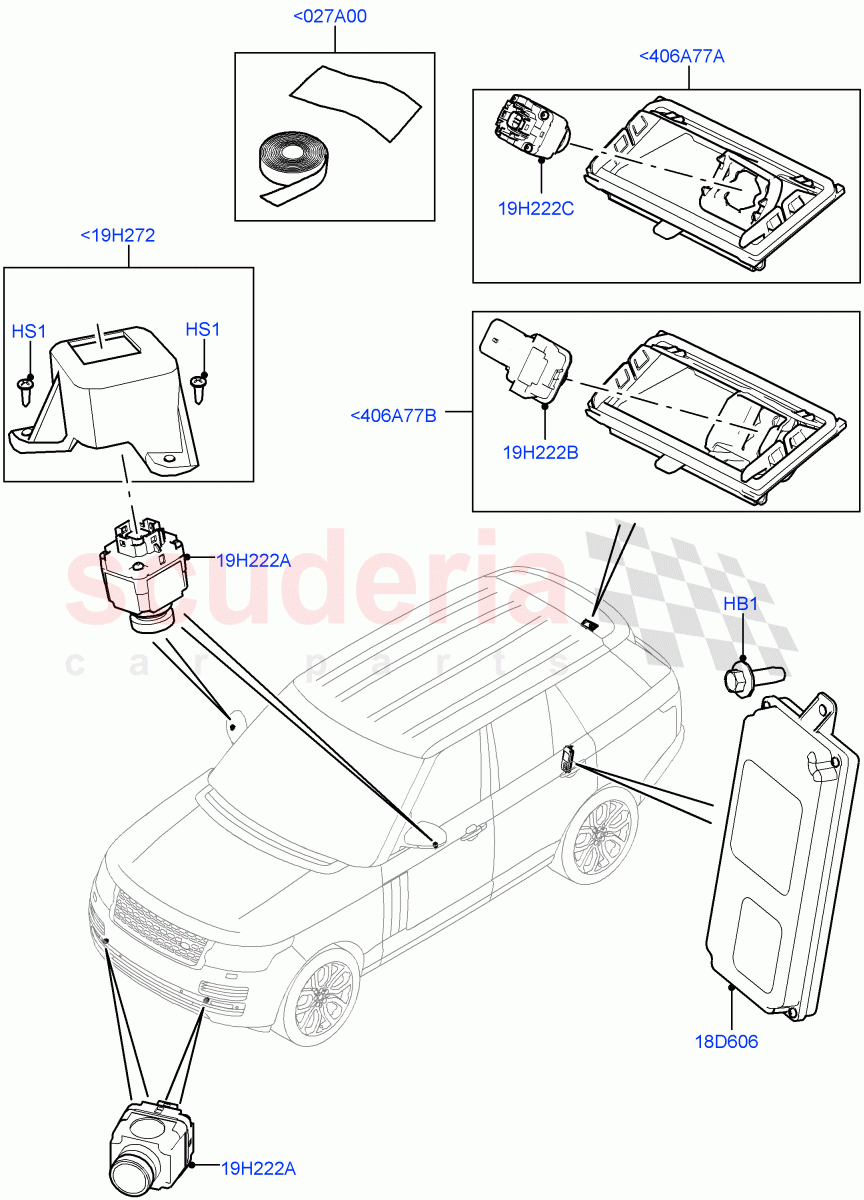 <027A00

<406A77A

19H222C

<19H272

HS1

HS1

<406A77B

19H222B

19H222A

scuderia
car parts

HB1

18D606

19H222A