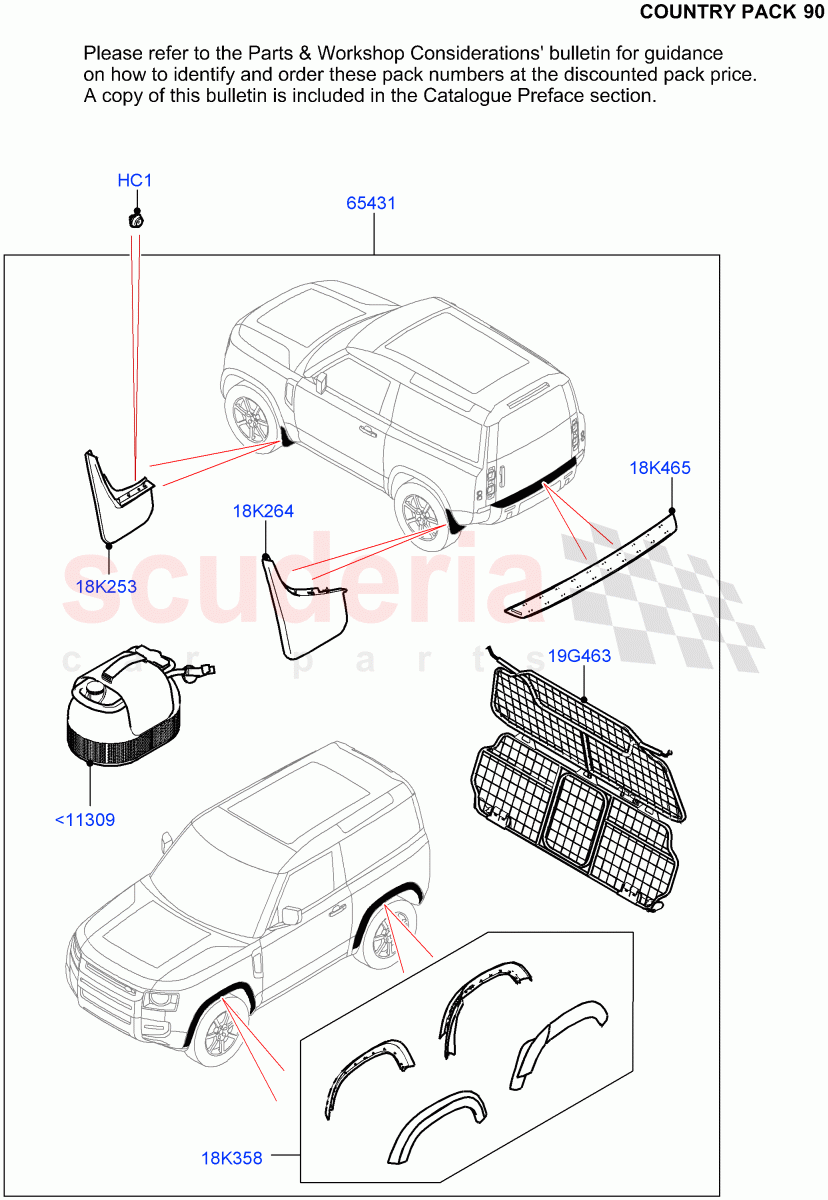 COUNTRY PACK 90

Please refer to the Parts & Workshop Considerations' bulletin for guidance on how to identify and order these pack numbers at the discounted pack price. A copy of this bulletin is included in the Catalogue Preface section.

HC1

65431

18K465

18K264

18K253

scuderia
car parts

19G463

<11309

18K358