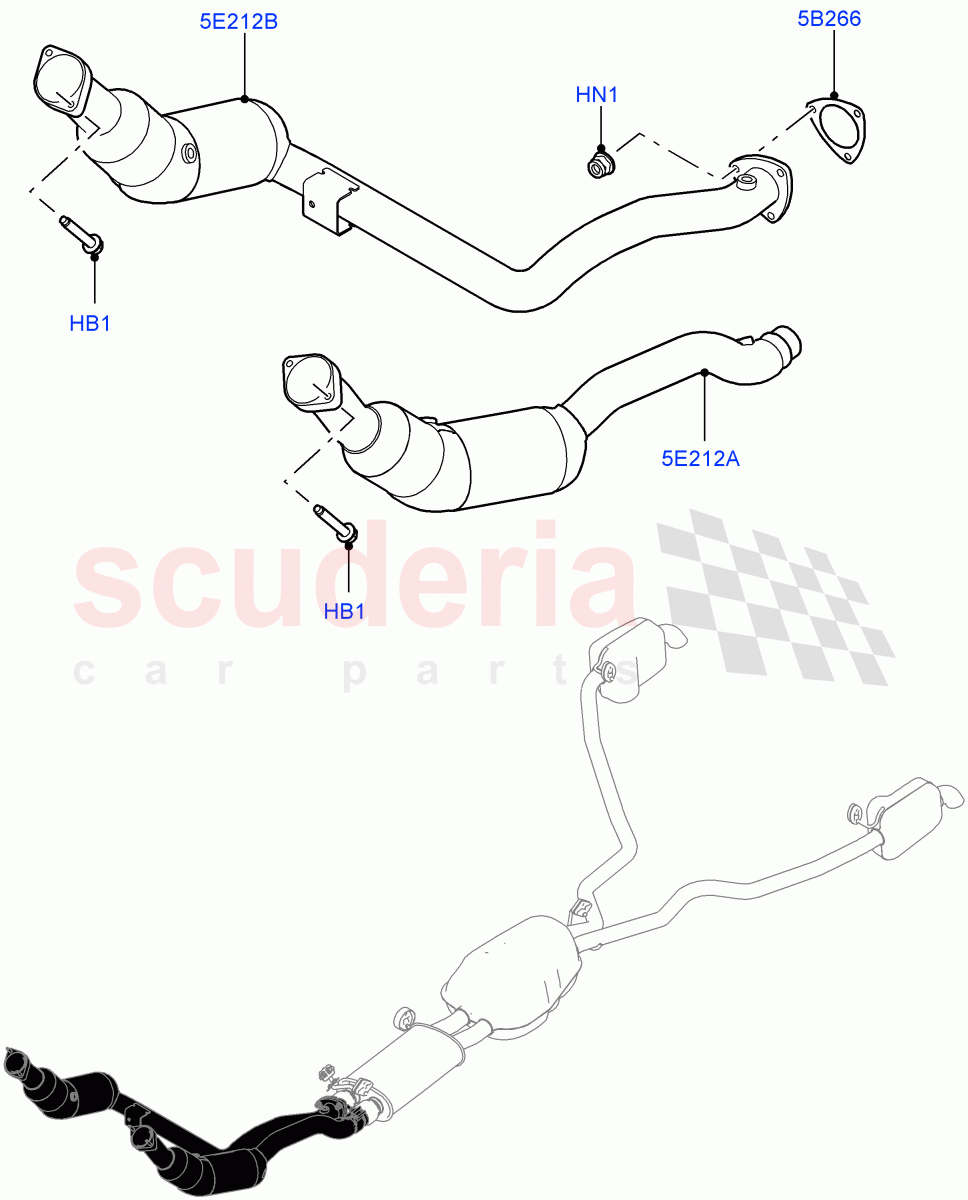 5E212B

5B266

HN1

HB1

5E212A

HB1

scuderia
car parts