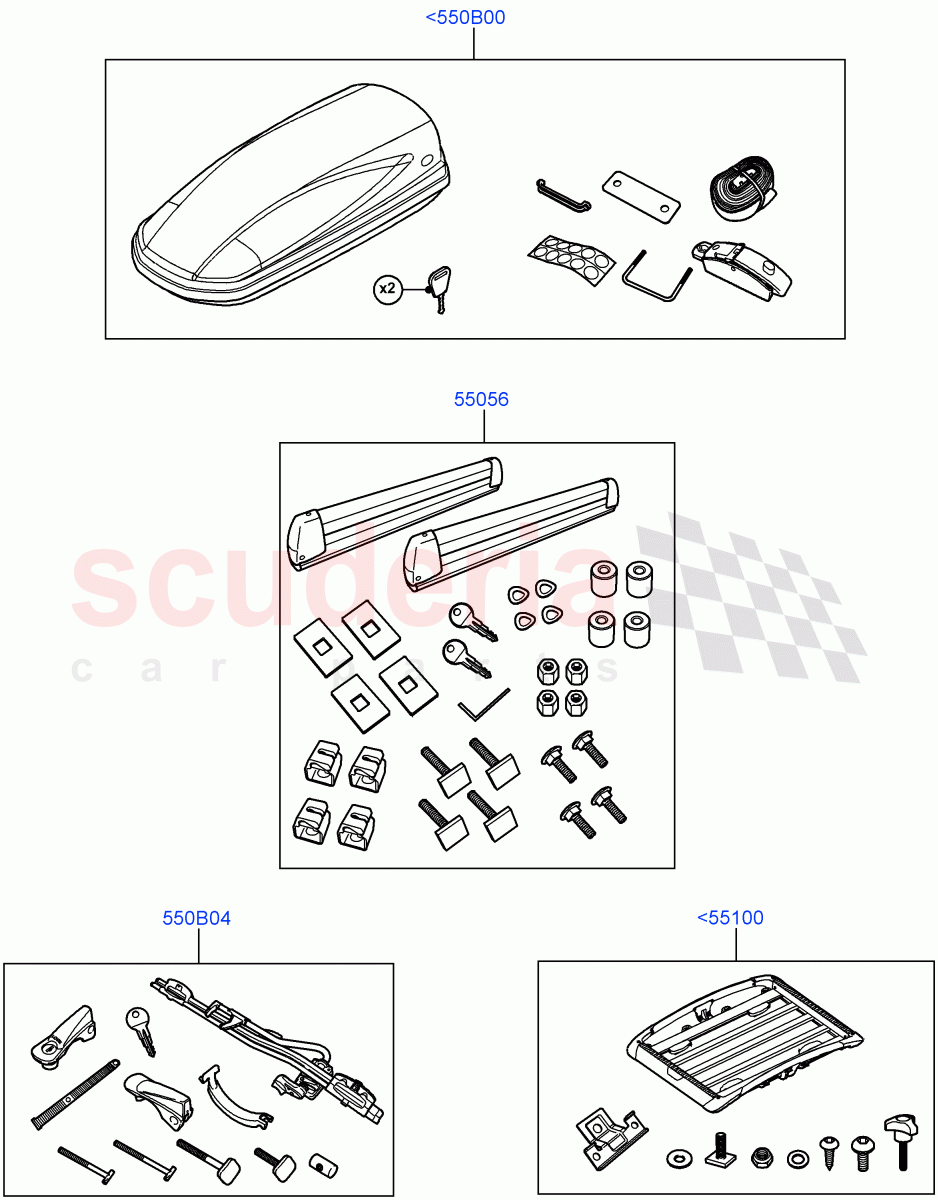 <550B00

x2

55056

scuderia
car parts

550B04

<55100