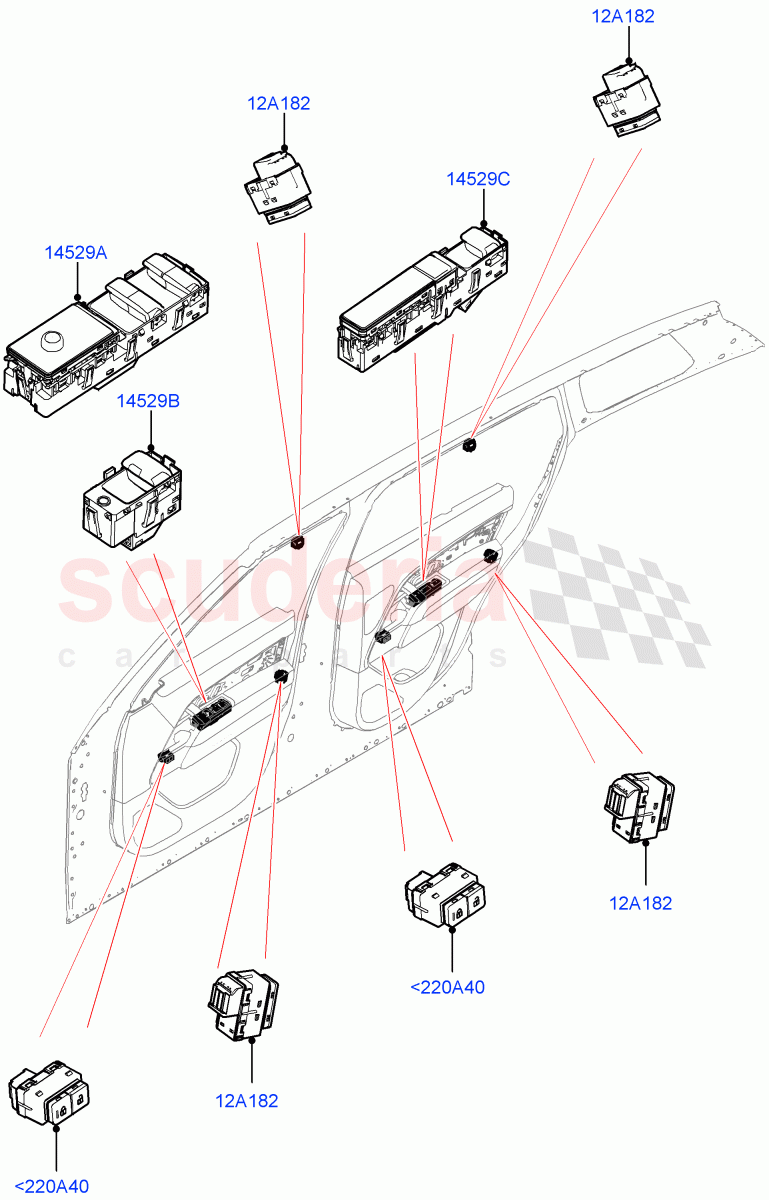 12A182

12A182

14529C

14529A

14529B

scuderia
car parts

12A182

<220A40

12A182

<220A40