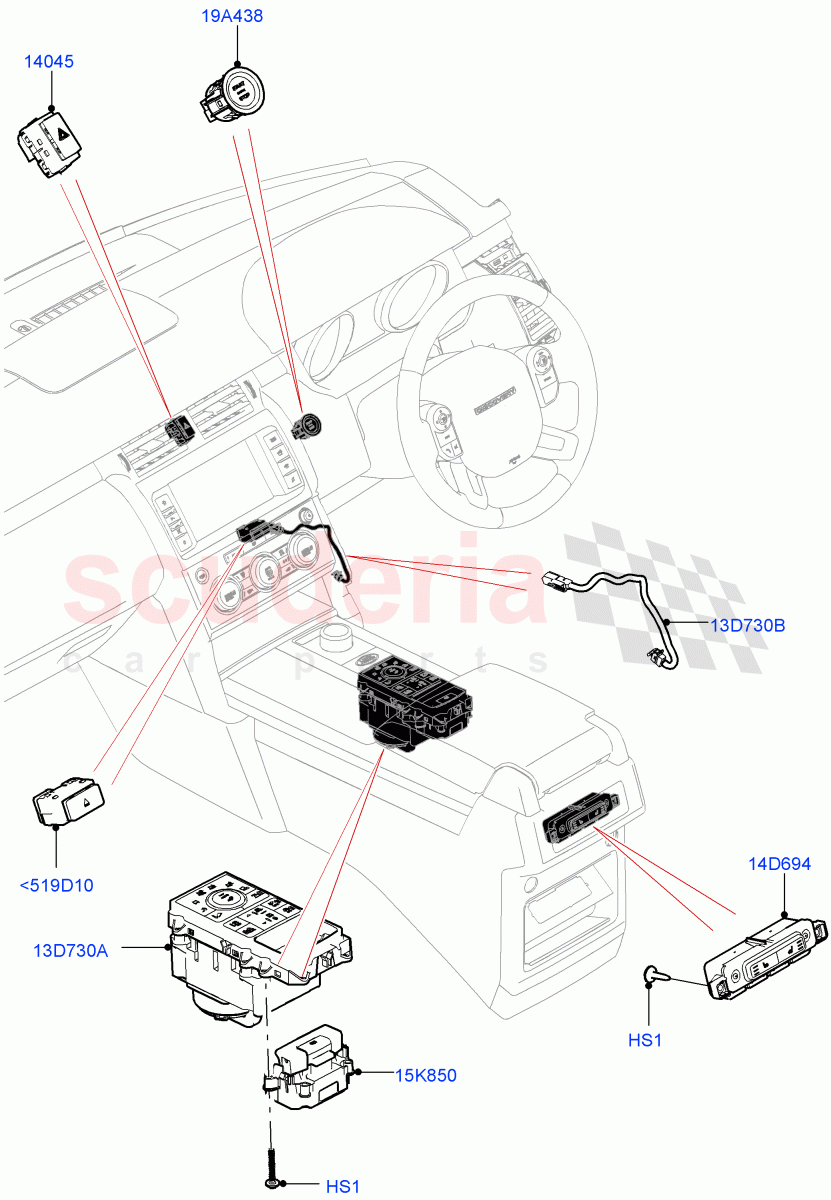 19A438

14045

scuderia
car parts

13D730B

<519D10

14D694

13D730A

HS1

15K850

HS1