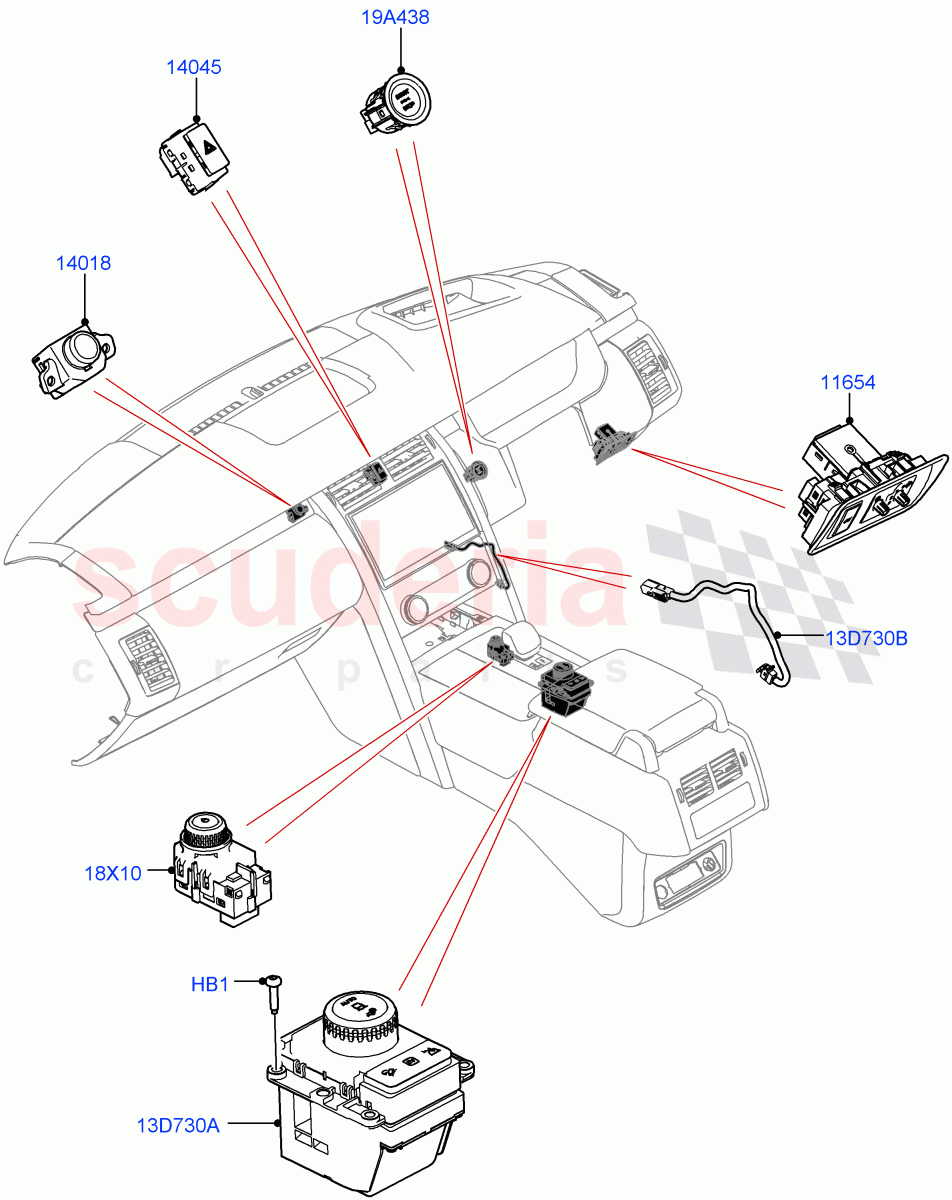 19A438

14045

14018

11654

scuderia
car parts

13D730B

18X10

HB1

13D730A