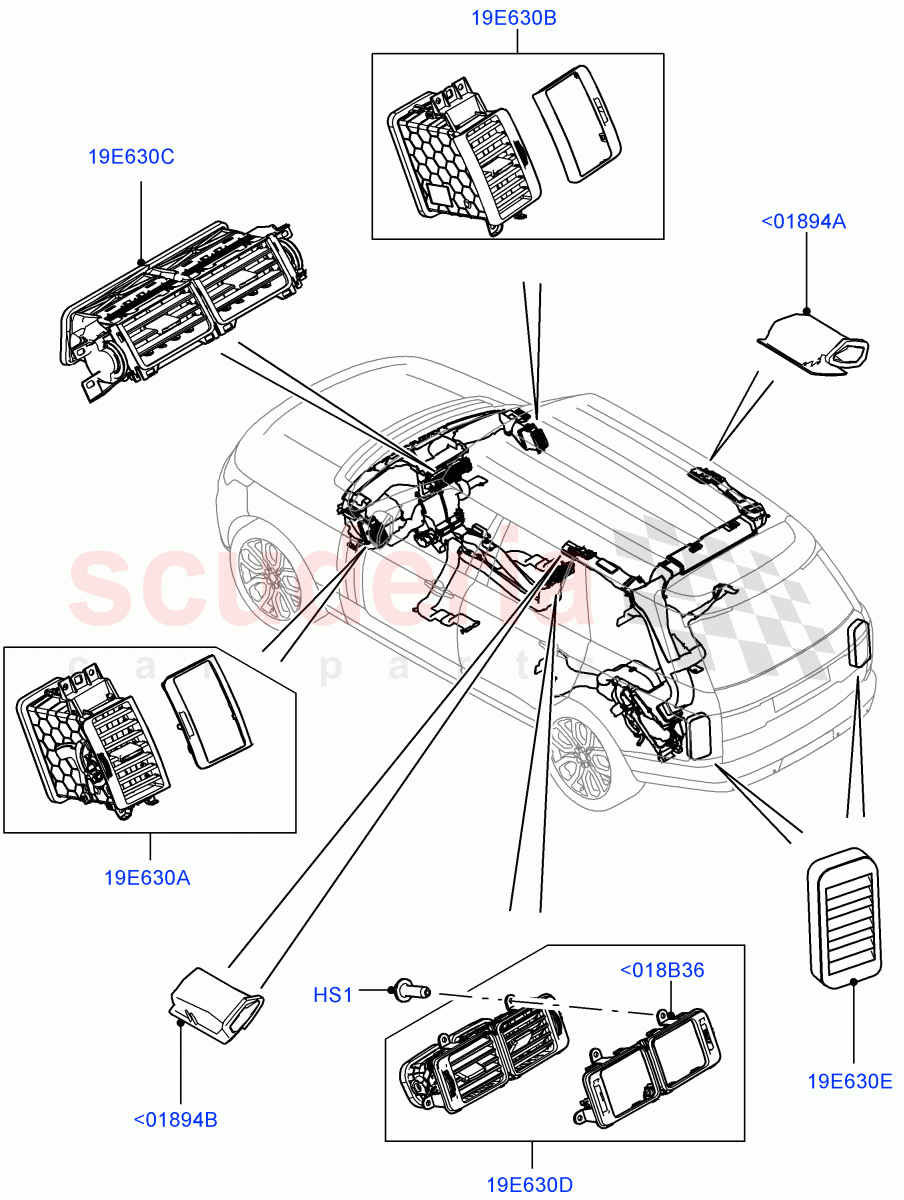 19E630B

19E630C

<01894A

scuderia
car parts

19E630A

HS1

<018B36

19E630E

<01894B

19E630D