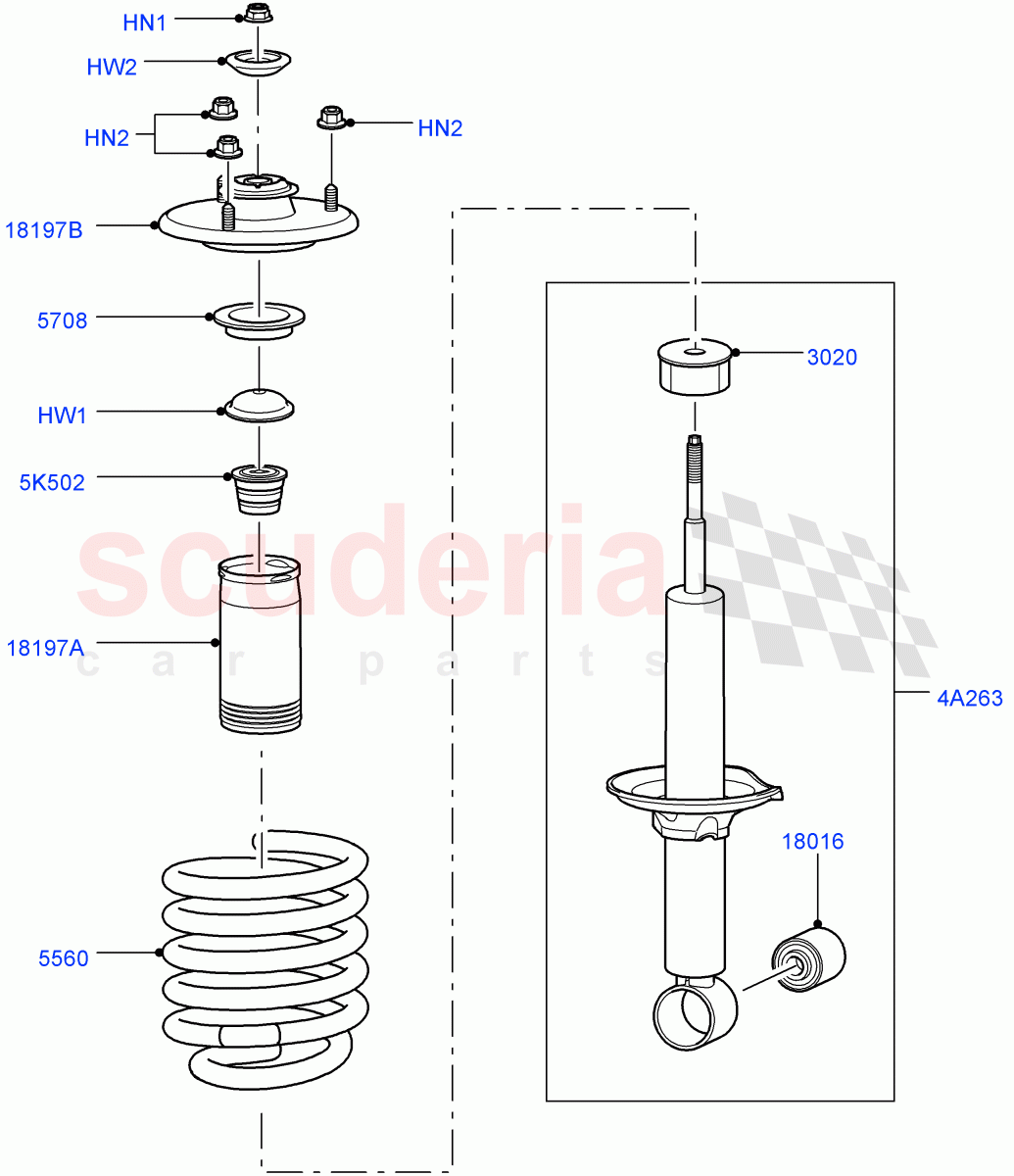 HN1
HW2
HN2
HN2
18197B
5708
HW1
5K502
18197A
5560
3020
4A263
18016
scuderia
car parts