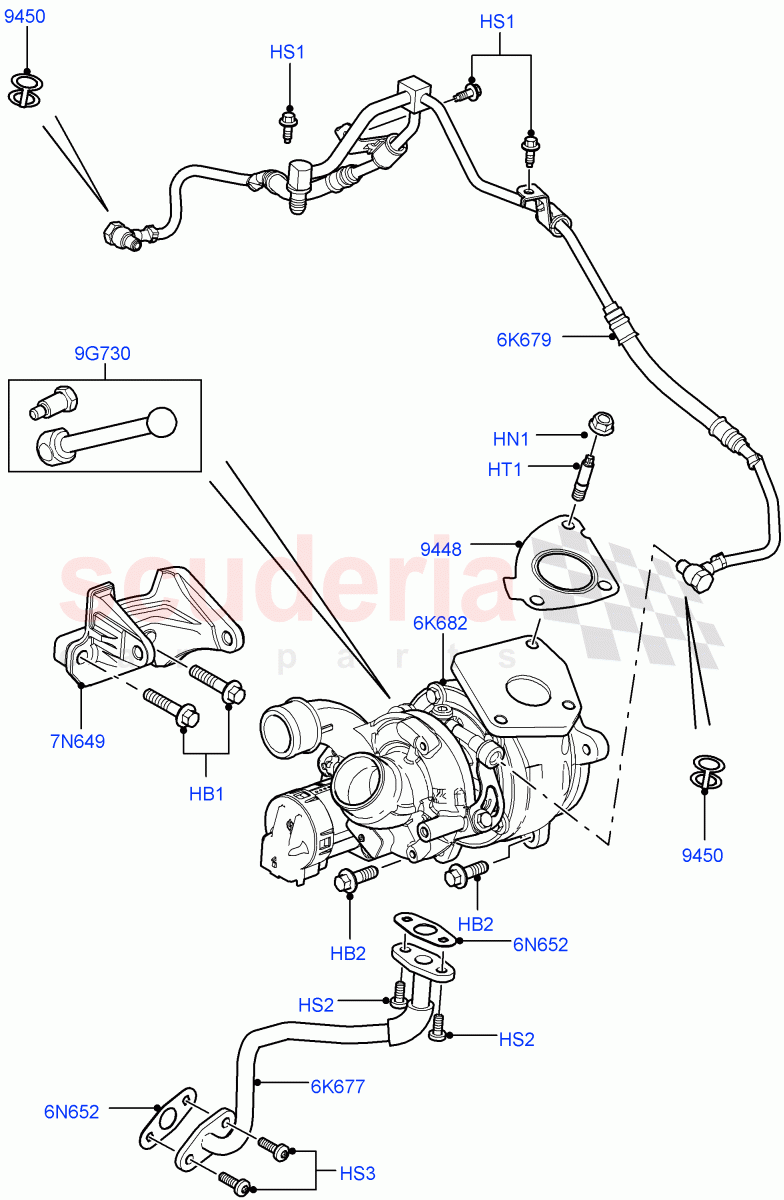 9450
HS1
HS1
6K679
9G730
HN1
HT1
9448
scuderia
parts
6K682
7N649
HB1
9450
HB2
HB2
6N652
HS2
HS2
6K677
6N652
HS3