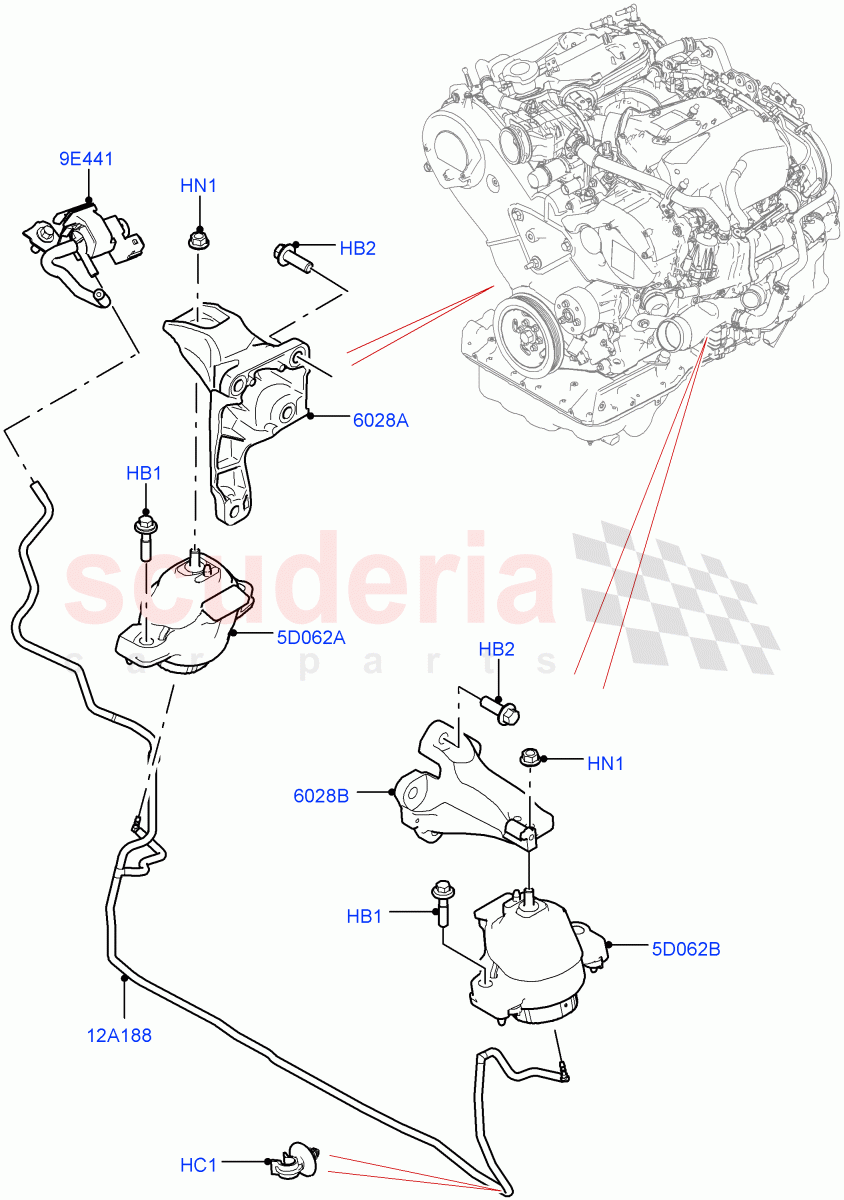 9E441

HN1

HB2

6028A

HB1

scuderia
car parts

5D062A

HB2

HN1

6028B

HB1

5D062B

12A188

HC1