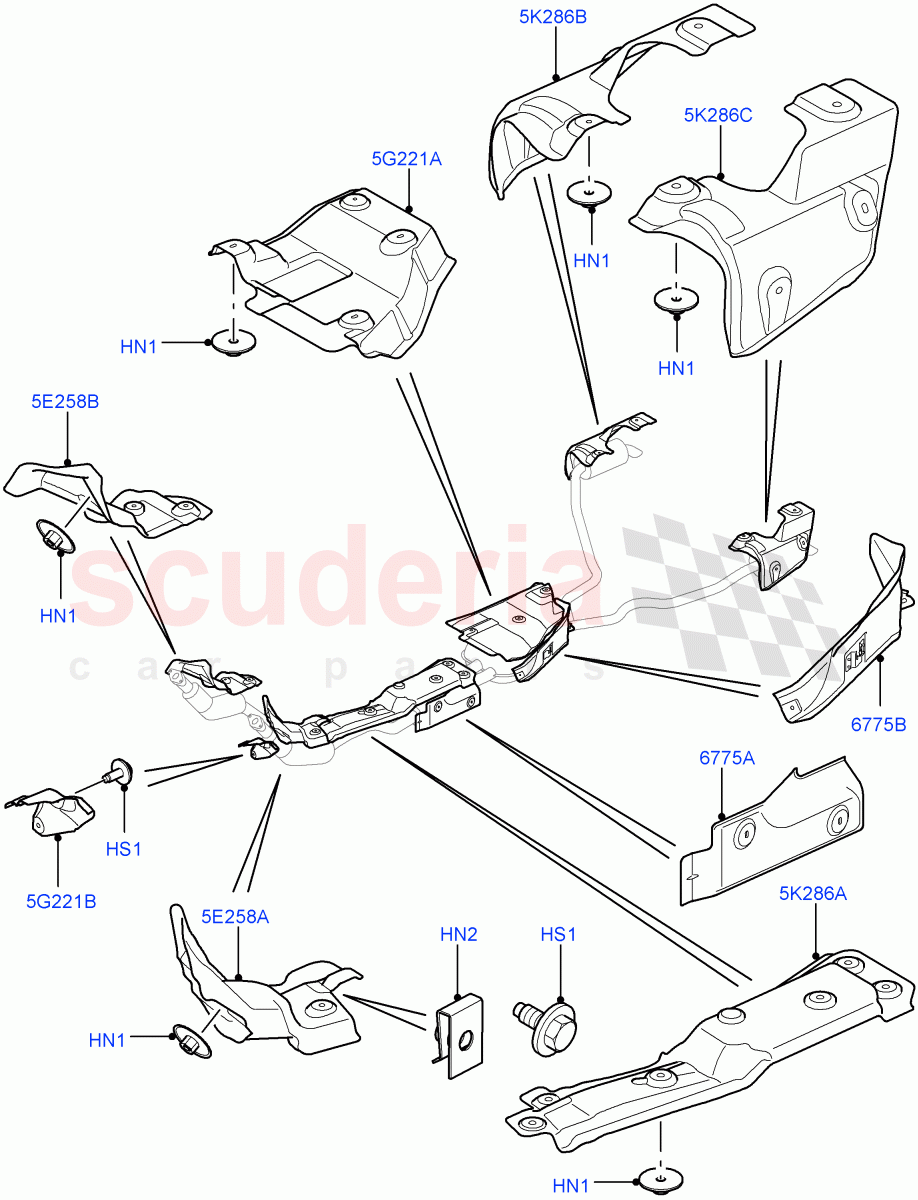 5K286B
5K286C
5G221A
HN1
HN1
HN1
5E258B
HN1
scuderia
car parts
6775B
6775A
HS1
5G221B
5E258A
HN2
HS1
5K286A
HN1
HN1