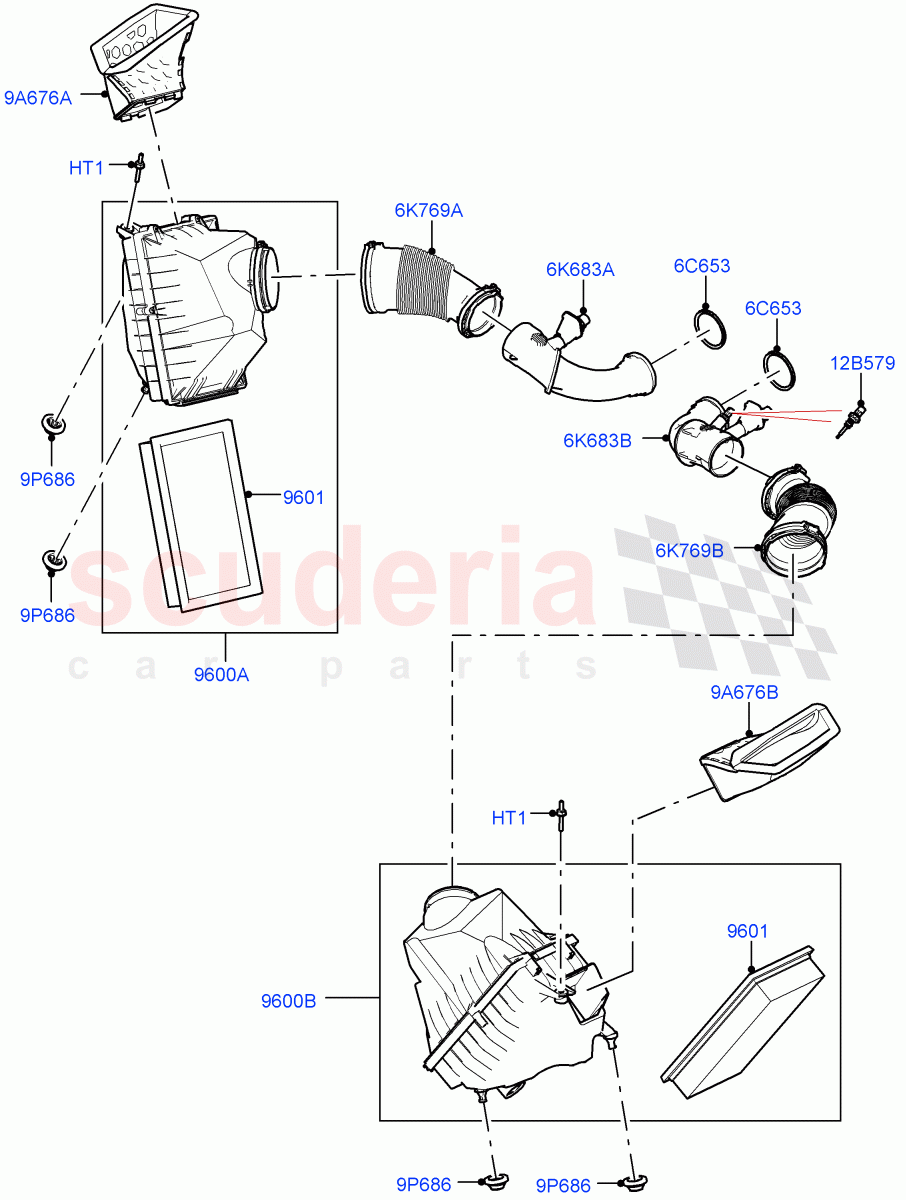 9A676A
HT1
6K769A
6K683A
6C653
6C653
12B579
6K683B
9P686
9601
6K769B
9P686
9600A
scuderia
car parts
9A676B
HT1
9601
9600B
9P686
9P686