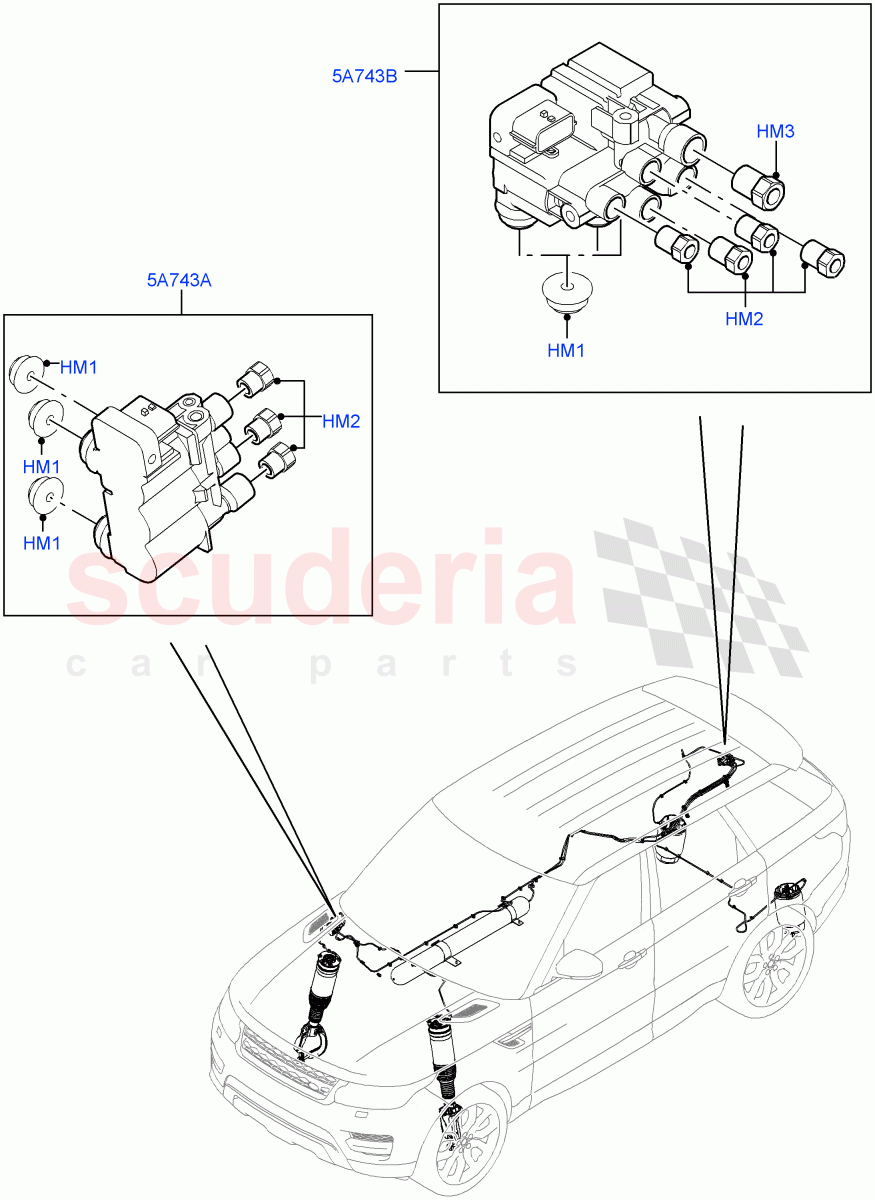 5A743B

HM3

HM2

HM1

5A743A

HM1

HM2

HM1

HM1

scuderia
car parts