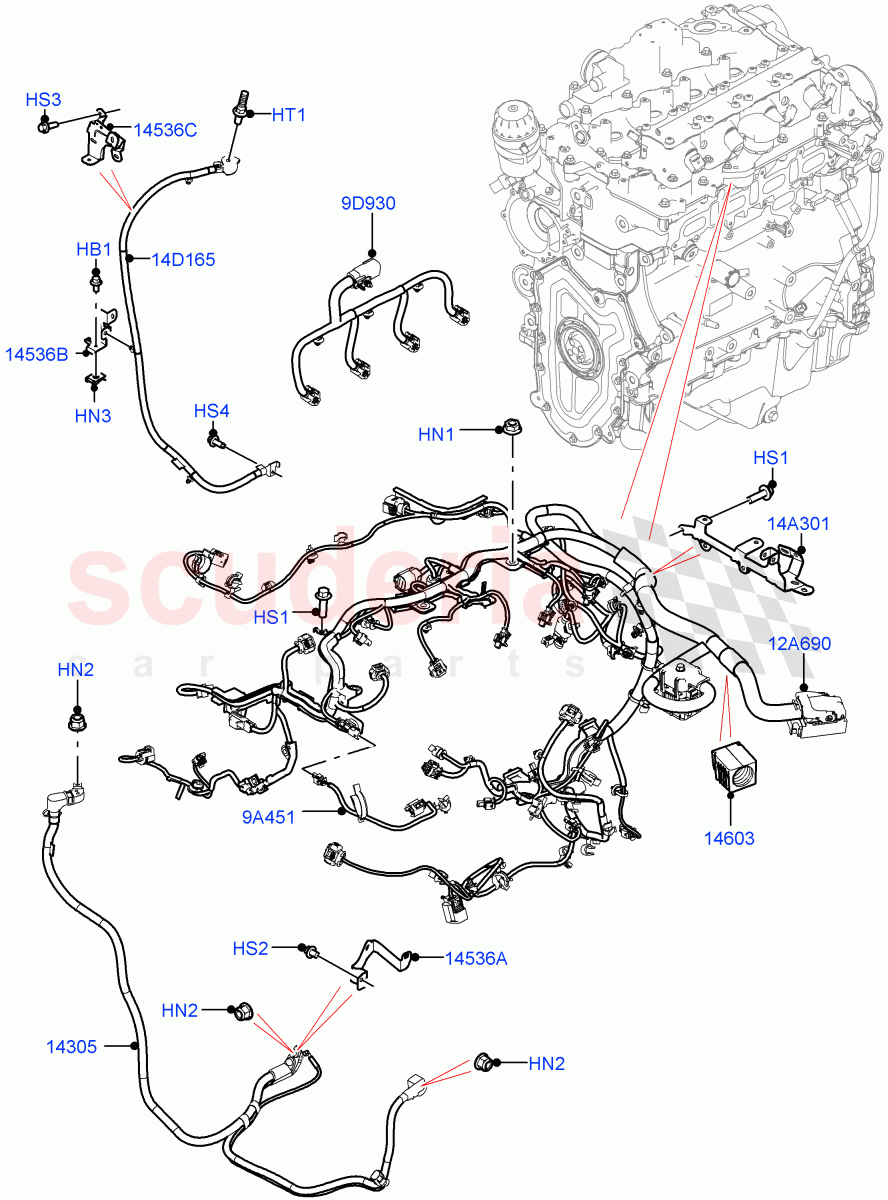 HS3
14536C
HT1
9D930
HB1
14D165
14536B
HN3
HS4
HN1
HS1
14A301
scuderia
car parts
HS1
12A690
HN2
9A451
14603
HS2
14536A
HN2
14305
HN2