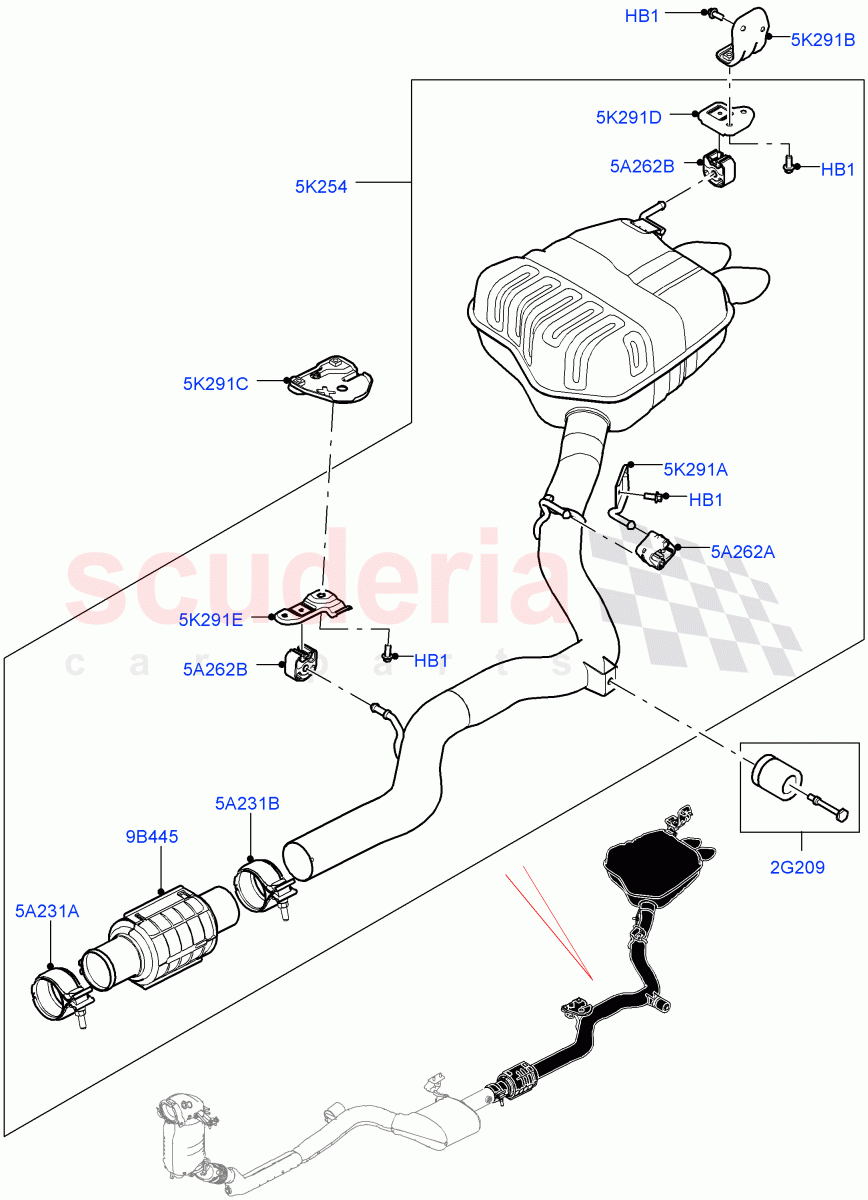 HB1
5K291B
5K291D
5A262B
HB1
5K254
5K291C
5K291A
HB1
5A262A
scuderia
car parts
5K291E
HB1
5A262B
5A231B
9B445
5A231A
2G209