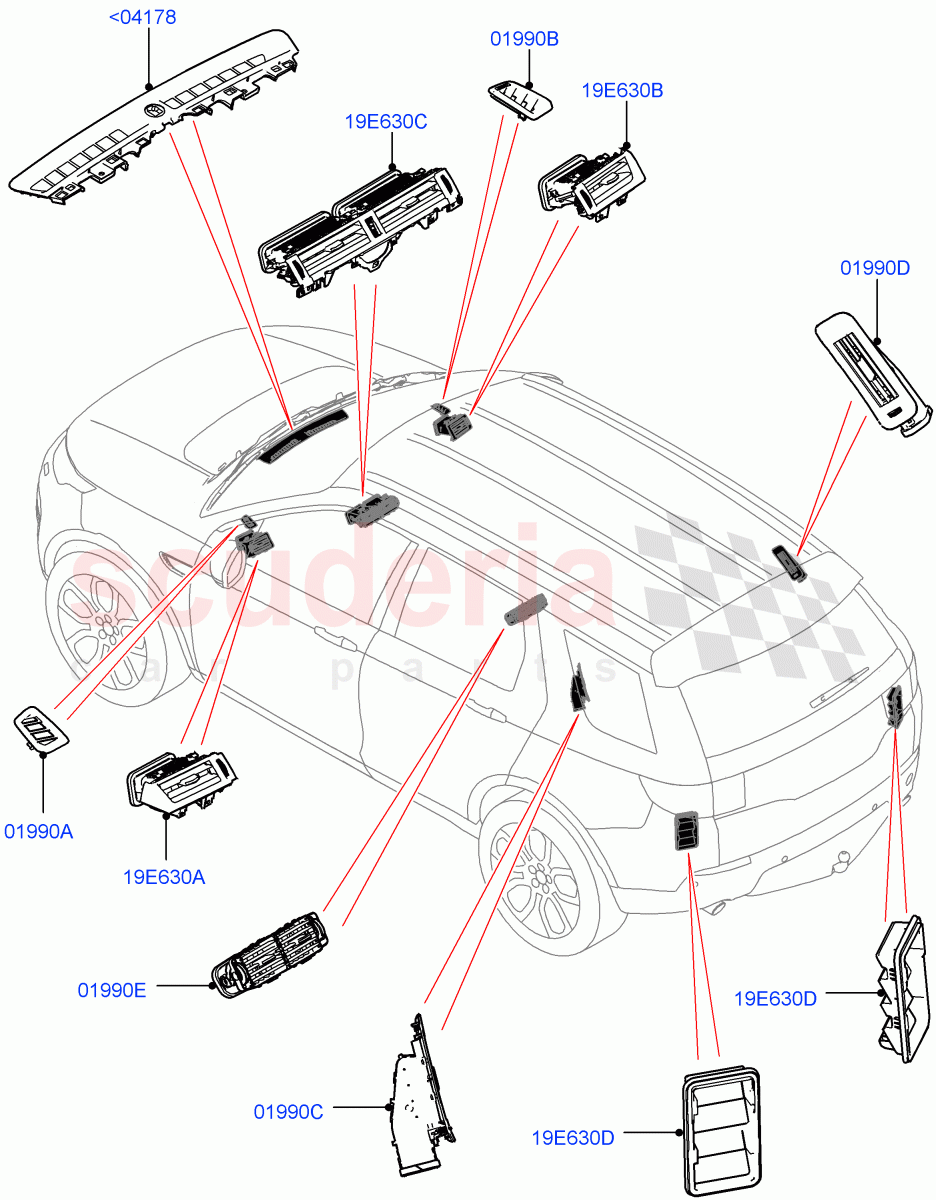 <04178

01990B

19E630B

19E630C

01990D

scuderia
car parts

01990A

19E630A

01990E

19E630D

01990C

19E630D