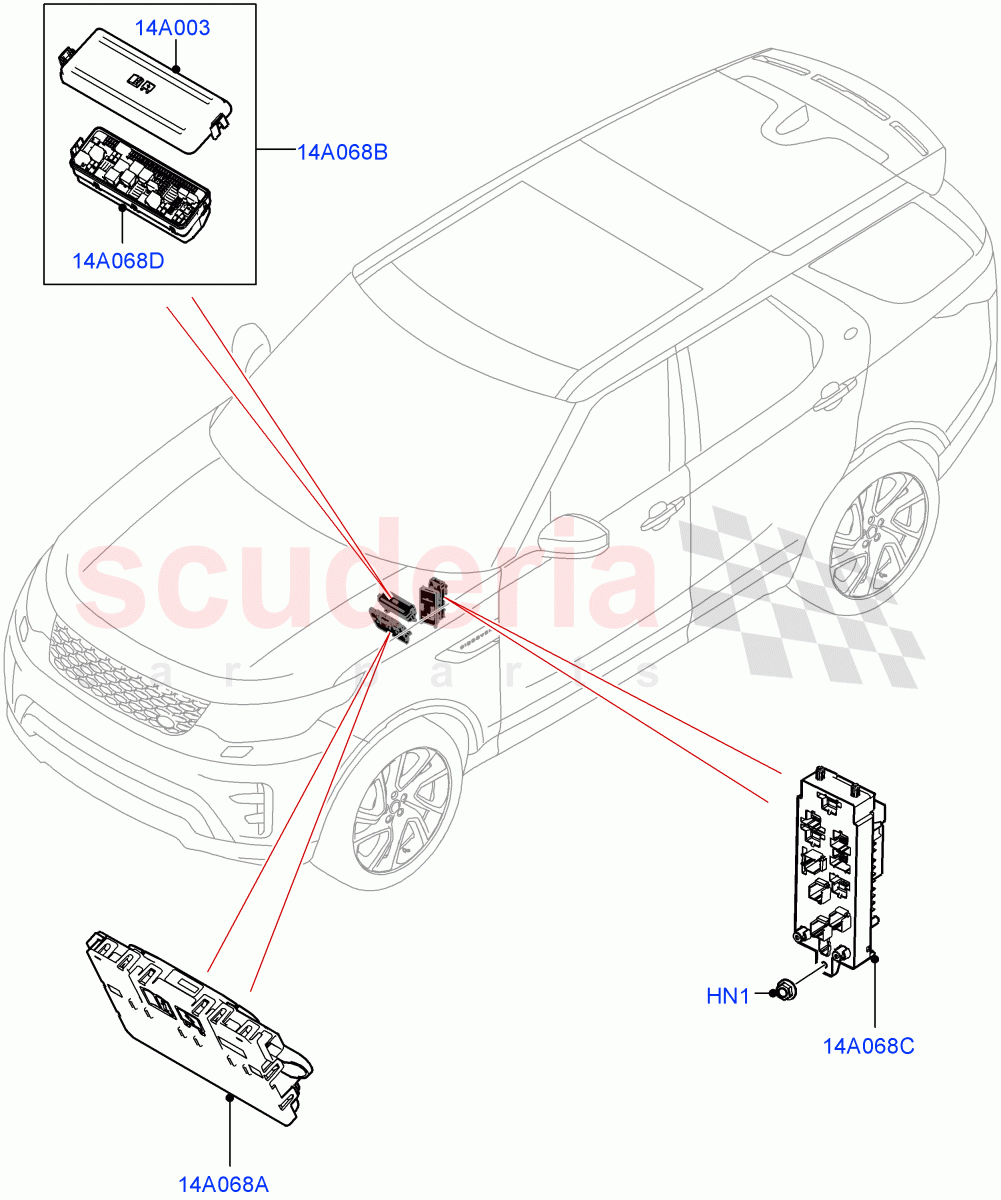 14A003

14A068B

14A068D

scuderia
car parts

HN1

14A068C

14A068A