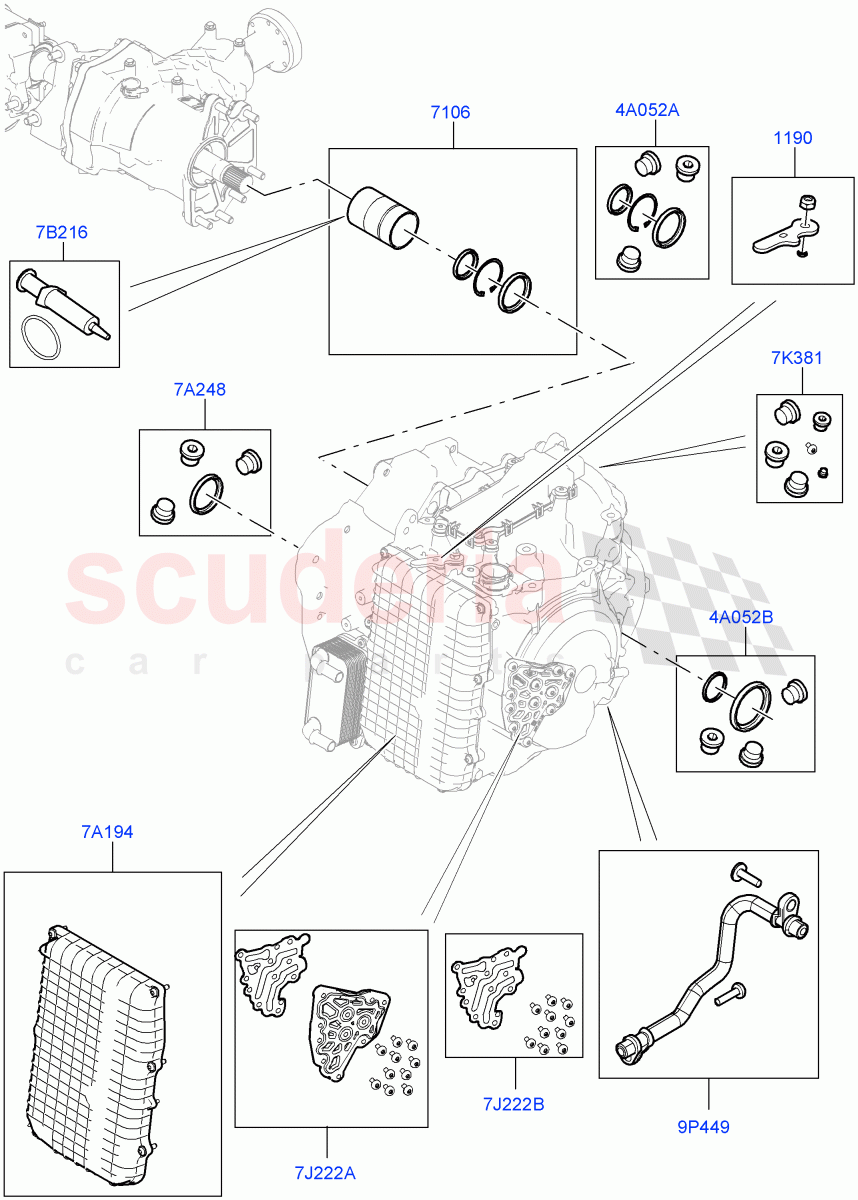 7106
4A052A
1190
7B216
7K381
7A248
scuderia
car parts
4A052B
7A194
7J222A
7J222B
9P449