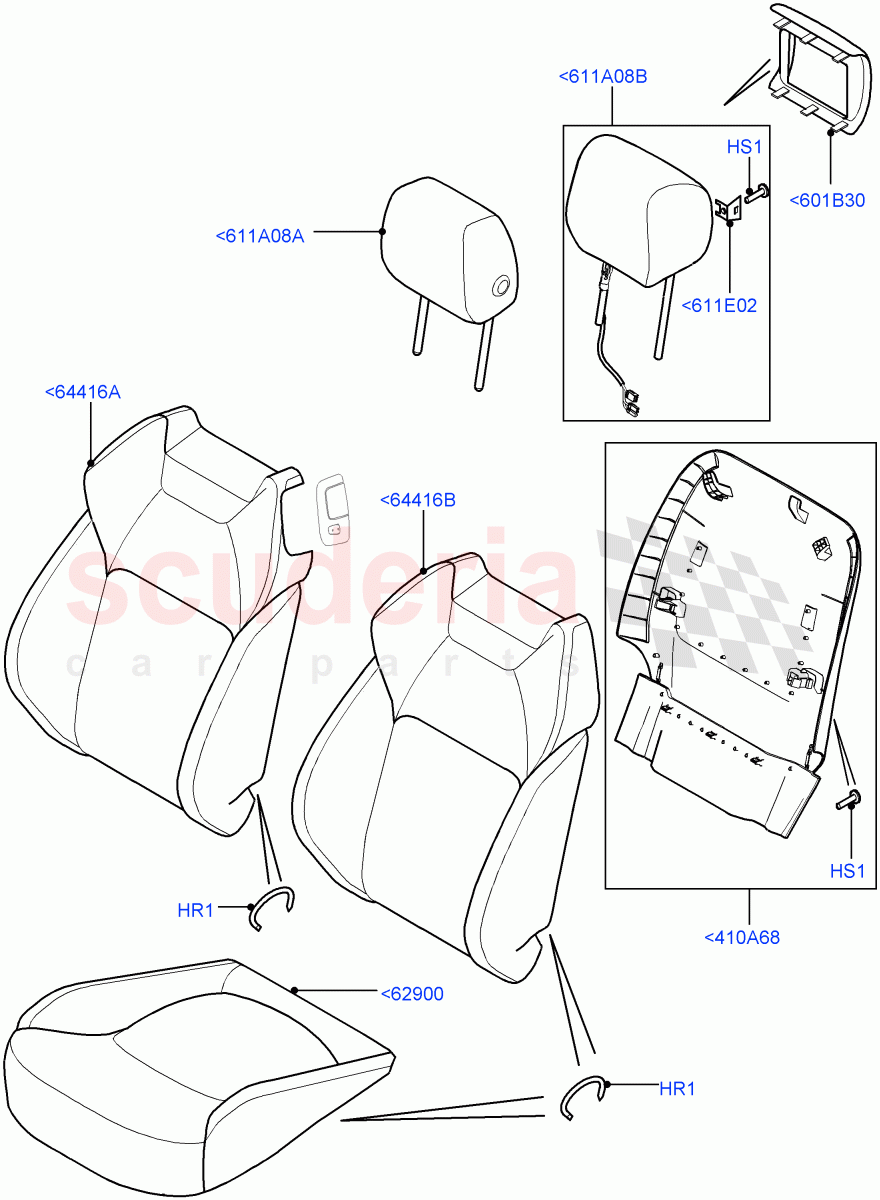 <611A08B

HS1

<601B30

<611A08A

<611E02

<64416A

<64416B

scuderia
car parts

HS1

HR1

<410A68

<62900

HR1