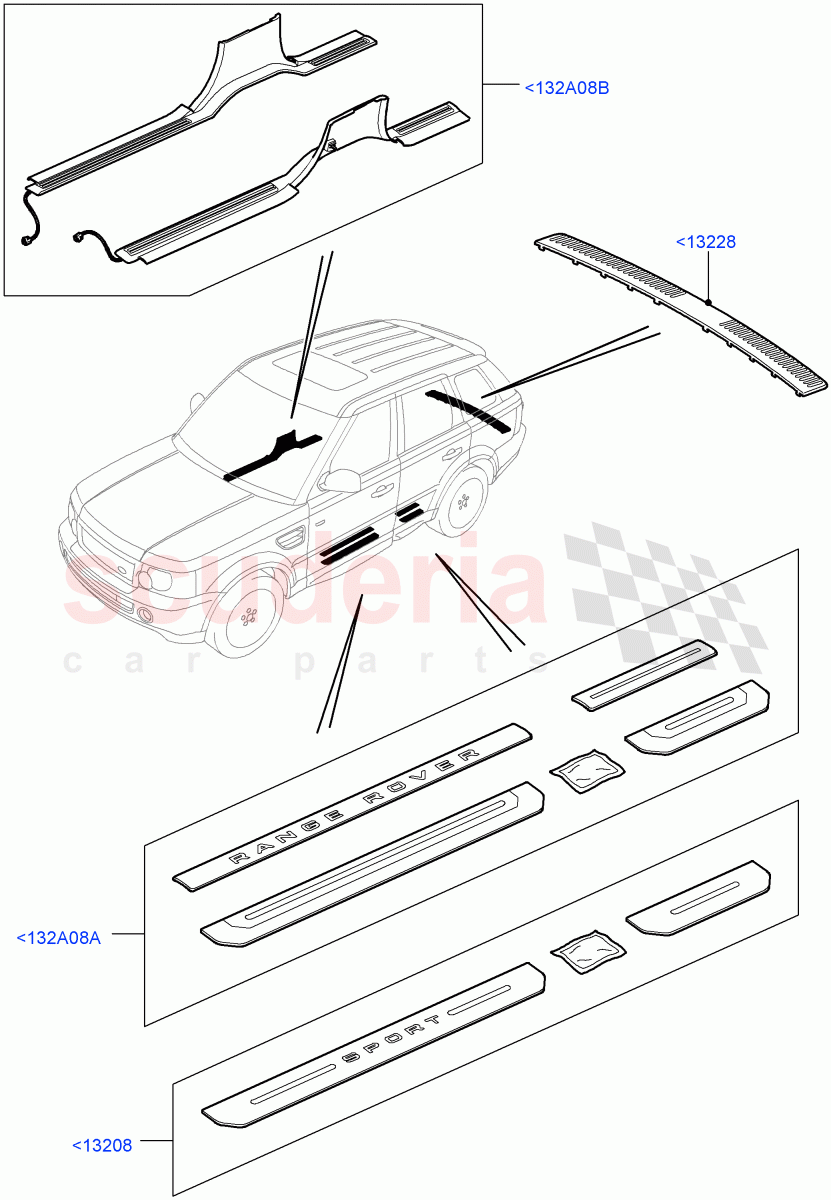 <132A08B

<13228

scuderia
car parts

RANGE ROVER

<132A08A

SPORT

<13208