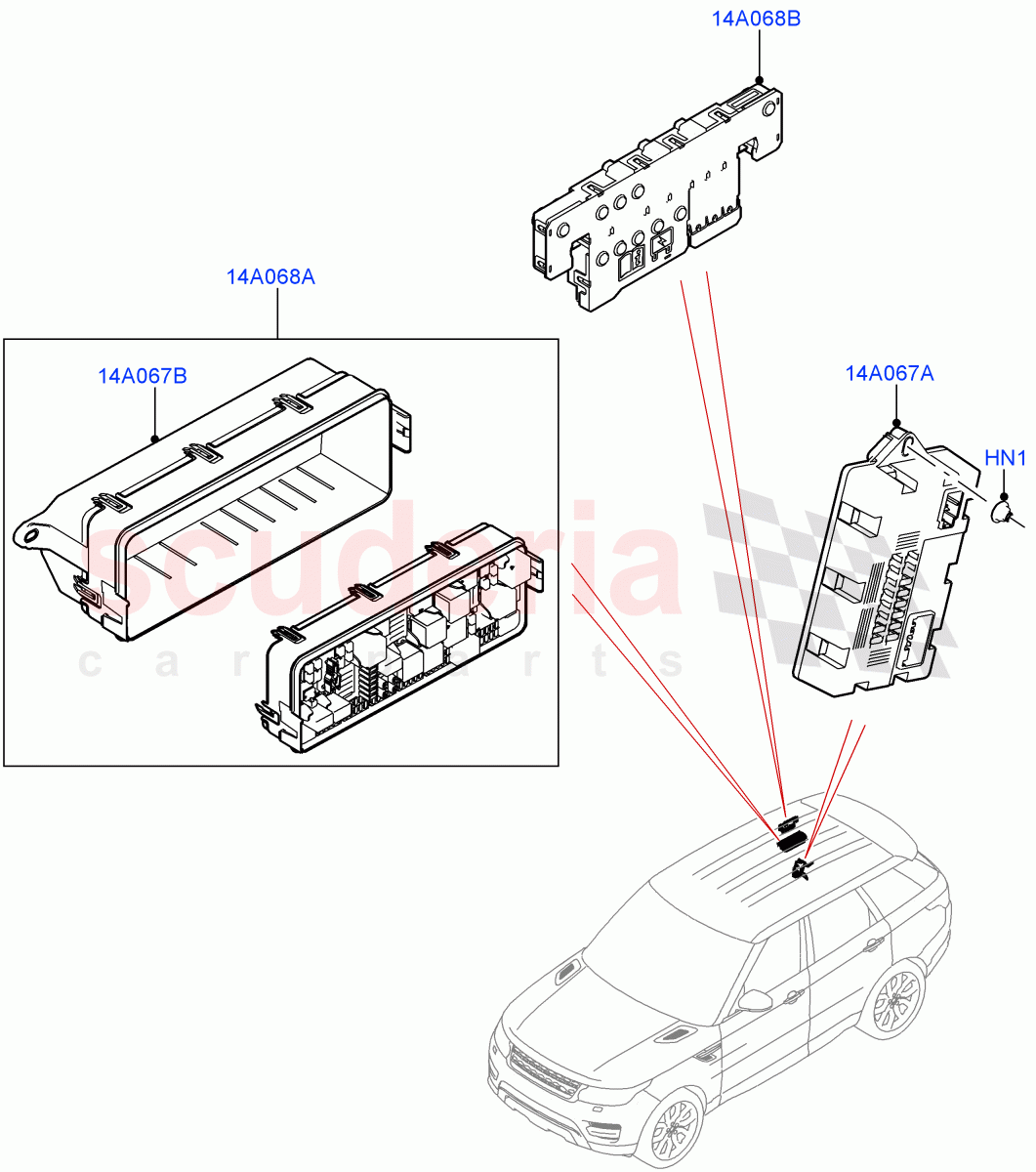 14A068B

14A068A

14A067B

14A067A

HN1

scuderia
car parts