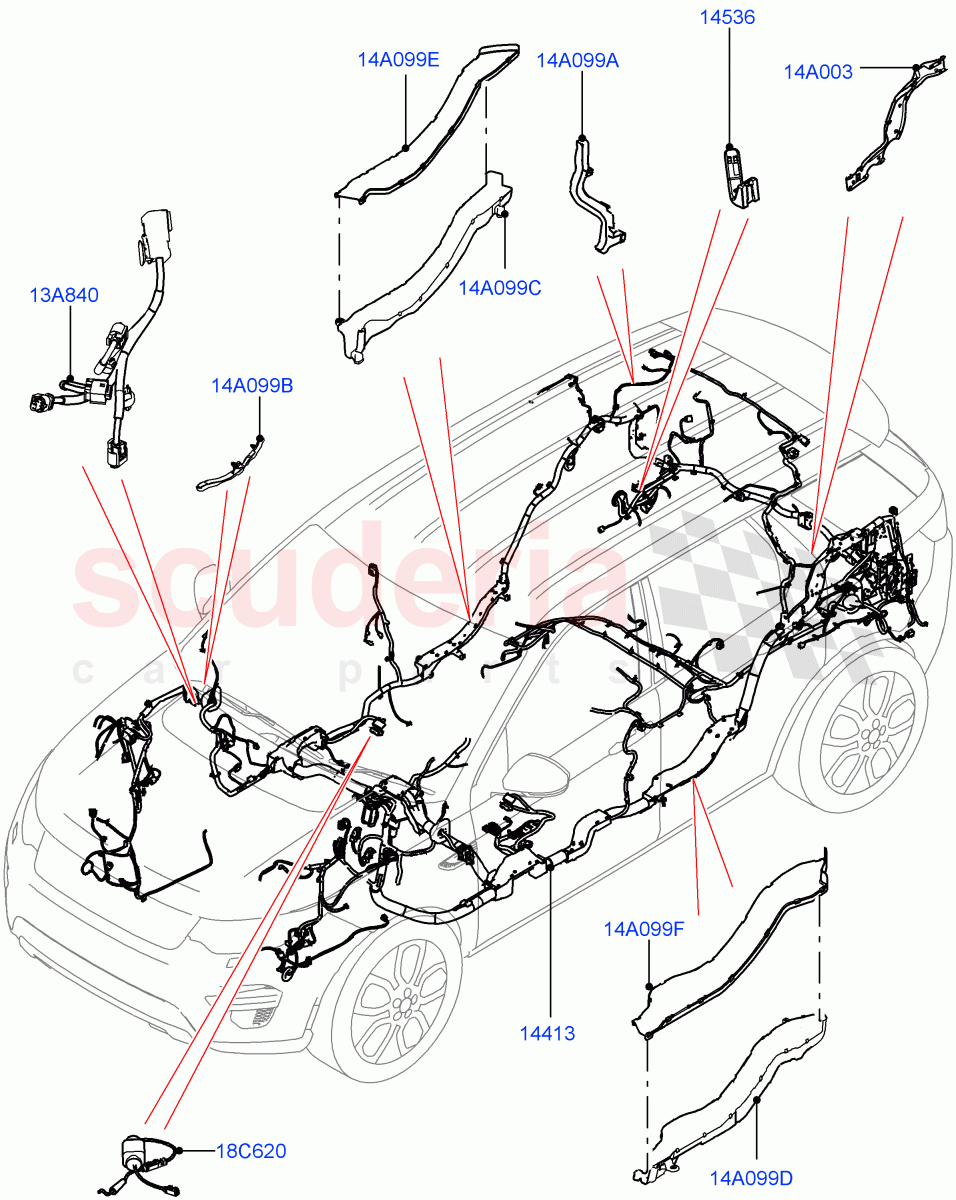 14A099E
14A099A
14536
14A003
14A099C
13A840
14A099B
scuderia
car parts
14A099F
14413
18C620
14A099D